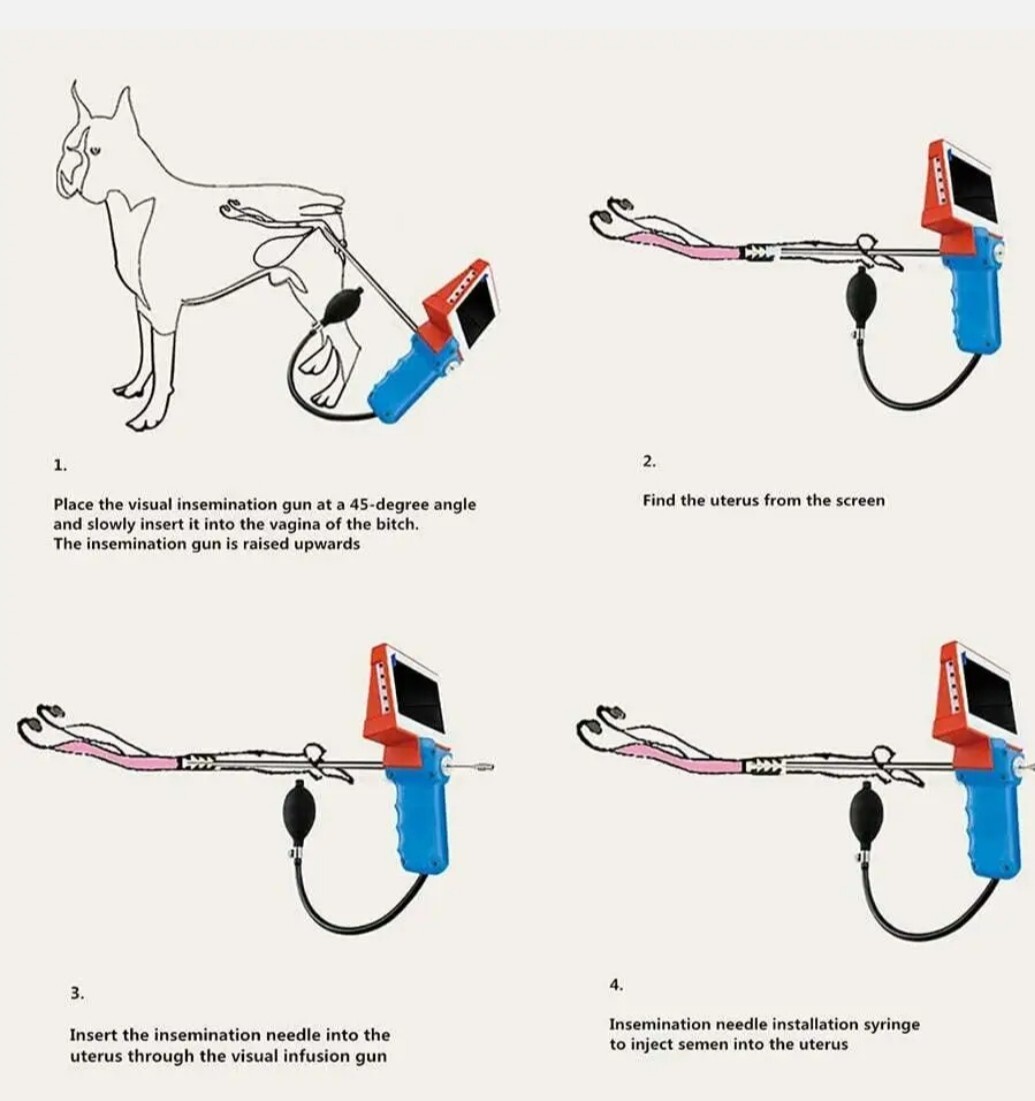 1.

Place the visual insemination gun at a 45-degree angle and slowly insert it into the vagina of the bitch.
The insemination gun is raised upwards

2.

Find the uterus from the screen

3.

Insert the insemination needle into the uterus through the visual infusion gun

4.

Insemination needle installation syringe to inject semen into the uterus