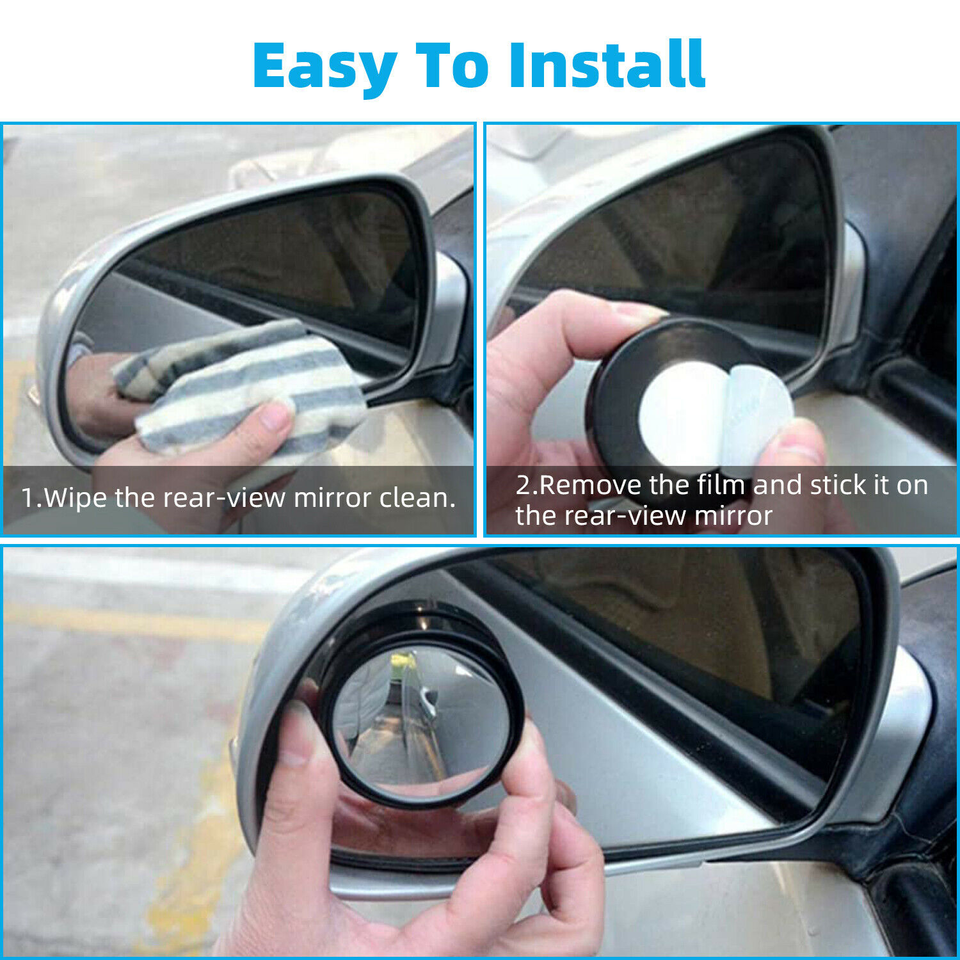 Easy To Install

1.Wipe the rear-view mirror clean.

2.Remove the film and stick it on the rear-view mirror