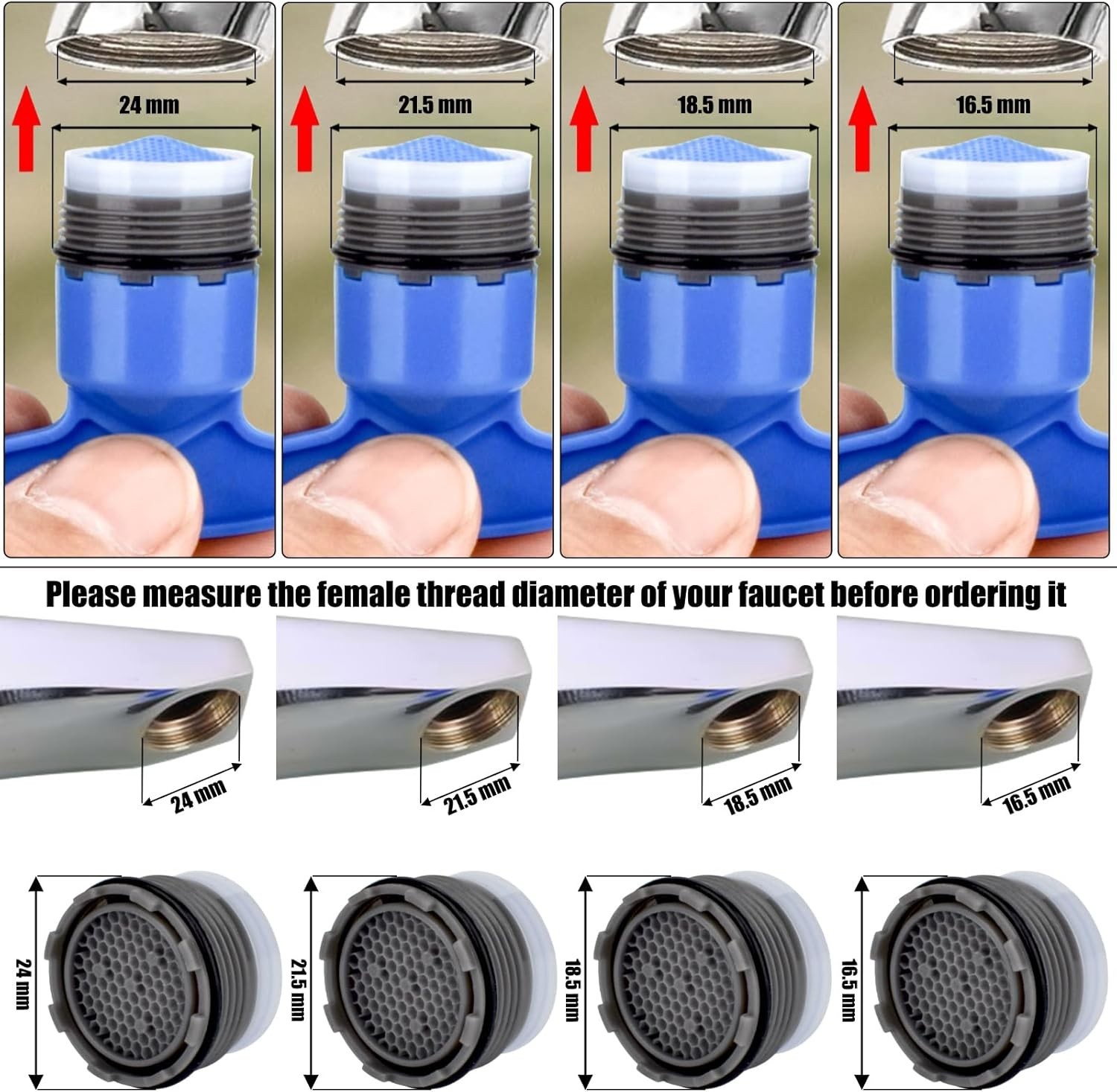 24 mm

21.5 mm

18.5 mm

16.5 mm

Please measure the female thread diameter of your faucet before ordering it

24 mm

21.5 mm

18.5 mm

16.5 mm

24 mm

21.5 mm

18.5 mm

16.5 mm