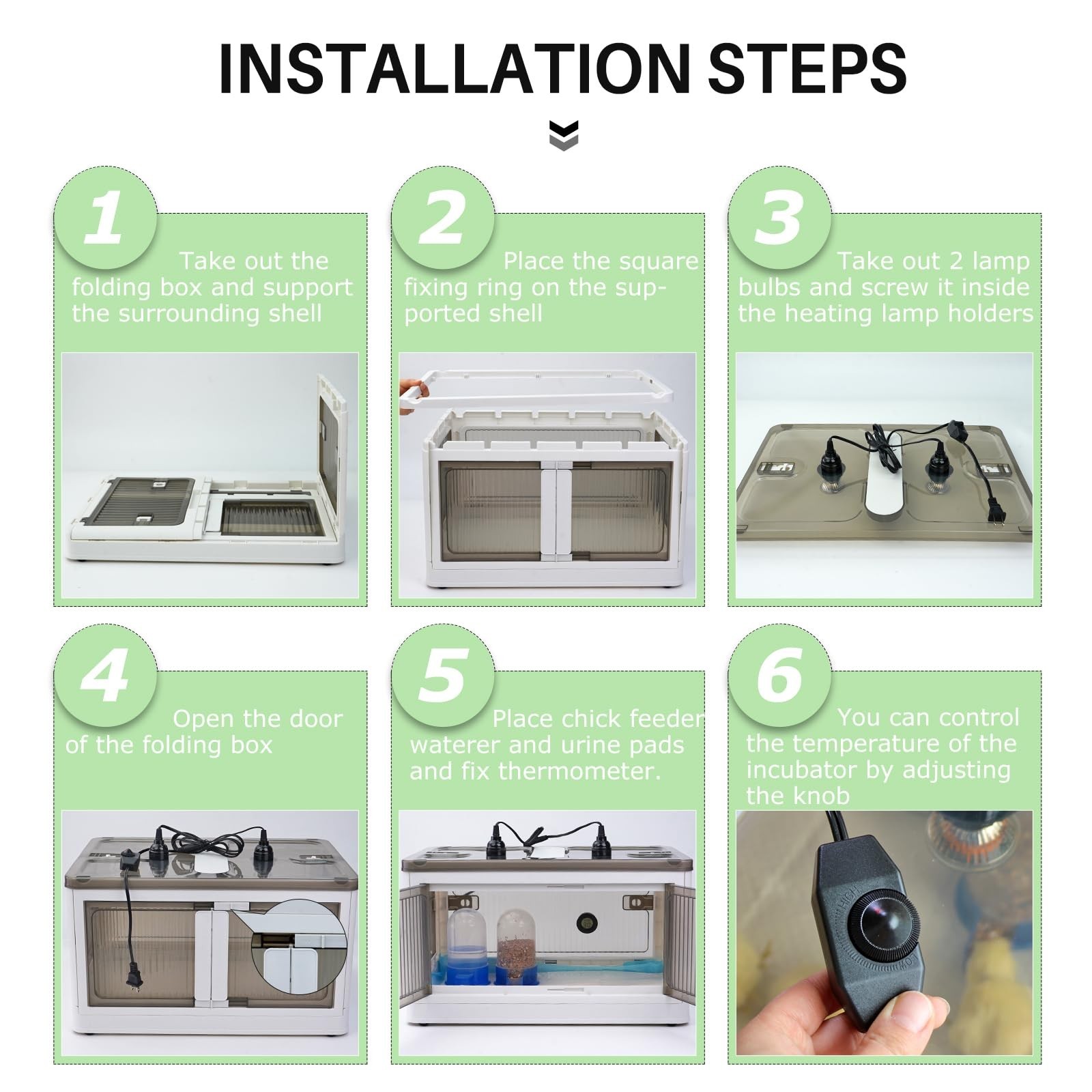 INSTALLATION STEPS

1

Take out the folding box and support the surrounding shell

2

Place the square fixing ring on the supported shell

3

Take out 2 lamp bulbs and screw it inside the heating lamp holders

4

Open the door of the folding box

5

Place chick feeder waterer and urine pads and fix thermometer.

6

You can control the temperature of the incubator by adjusting the knob

HIGH

LOW