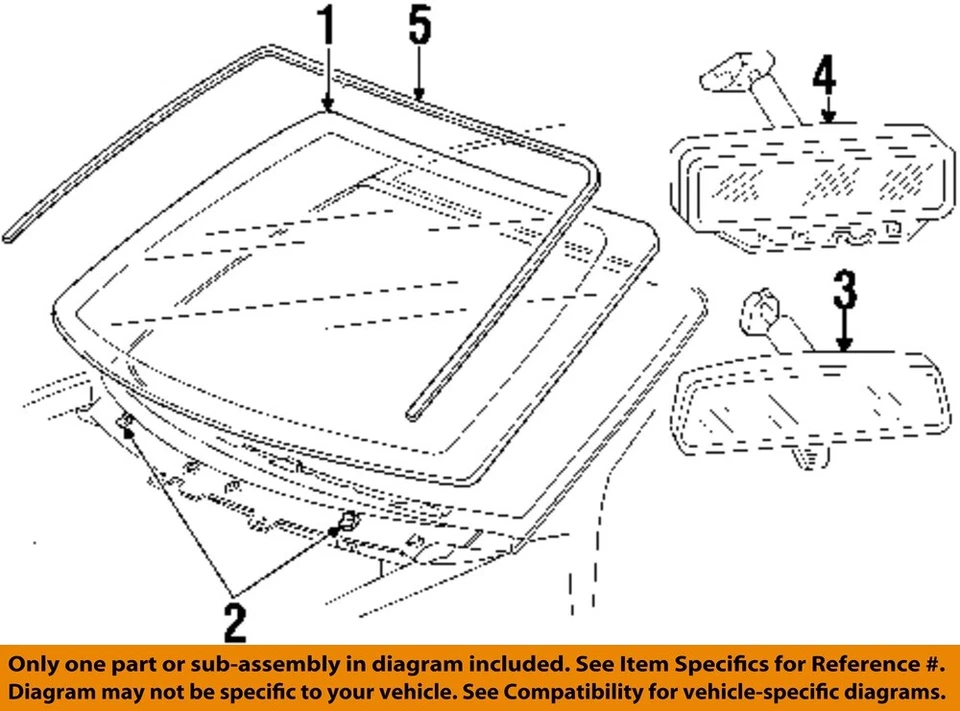 1
5
4
3
2

Only one part or sub-assembly in diagram included. See Item Specifics for Reference #.
Diagram may not be specific to your vehicle. See Compatibility for vehicle-specific diagrams.