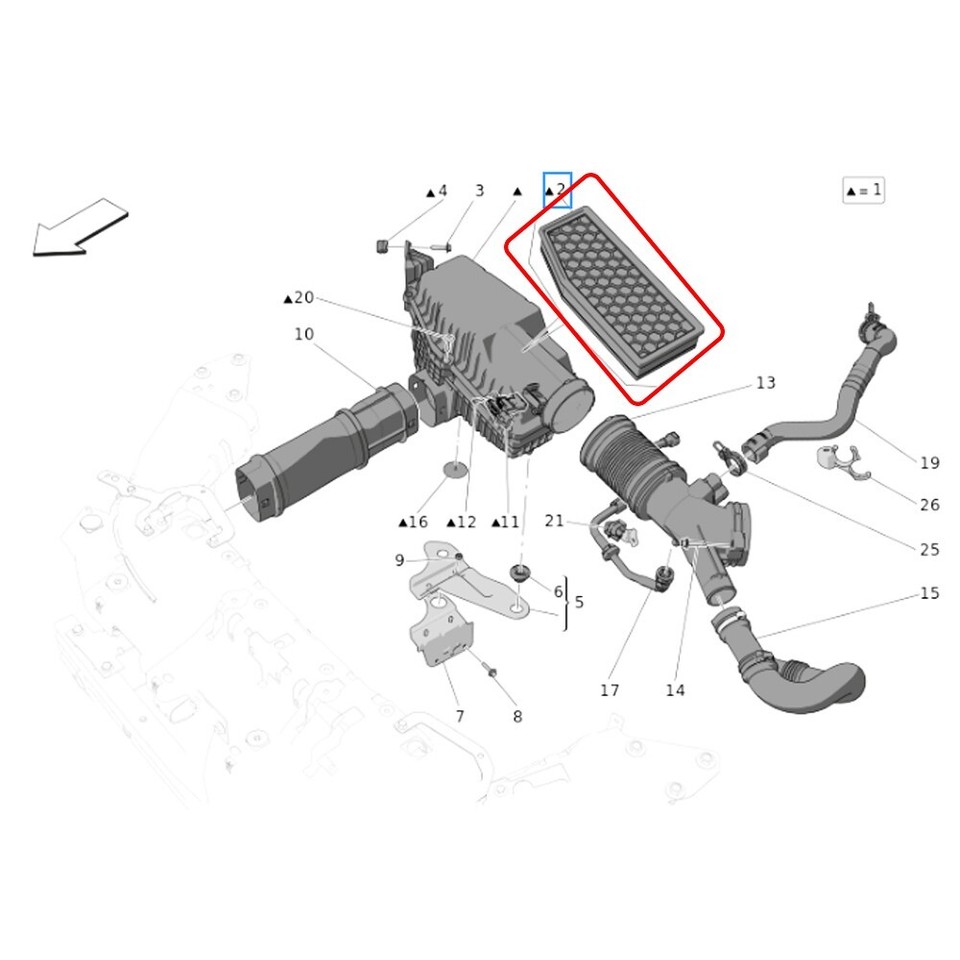 ▲4
3
▲
▲2
▲ = 1
▲20
10
13
19
26
25
15
▲16
▲12
▲11
21
9
6
5
17
14
7
8