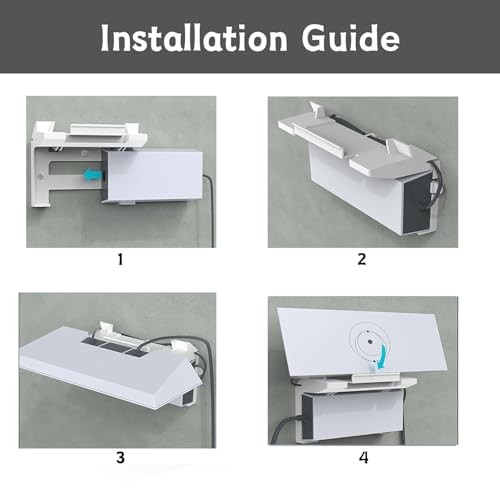 Installation Guide

1

2

3

4