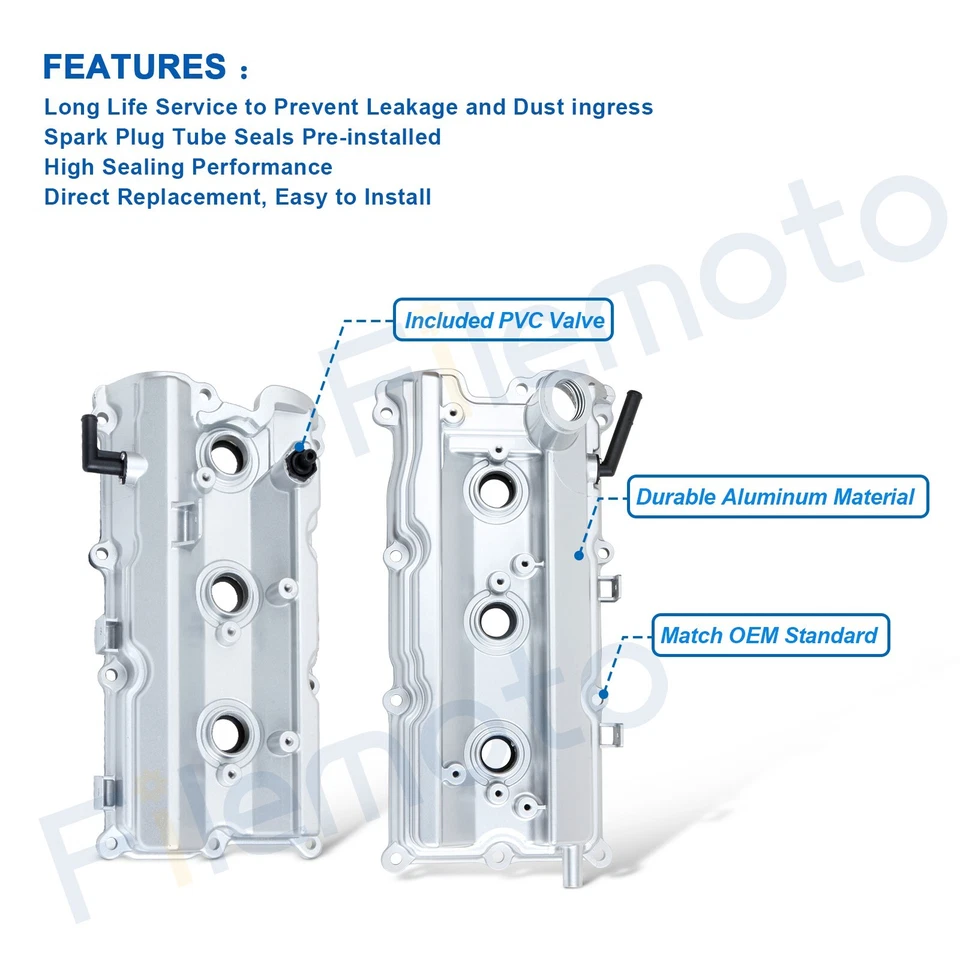 FEATURES :
Long Life Service to Prevent Leakage and Dust ingress
Spark Plug Tube Seals Pre-installed
High Sealing Performance
Direct Replacement, Easy to Install

Included PVC Valve

Durable Aluminum Material

Match OEM Standard

Filemoto

Filemoto