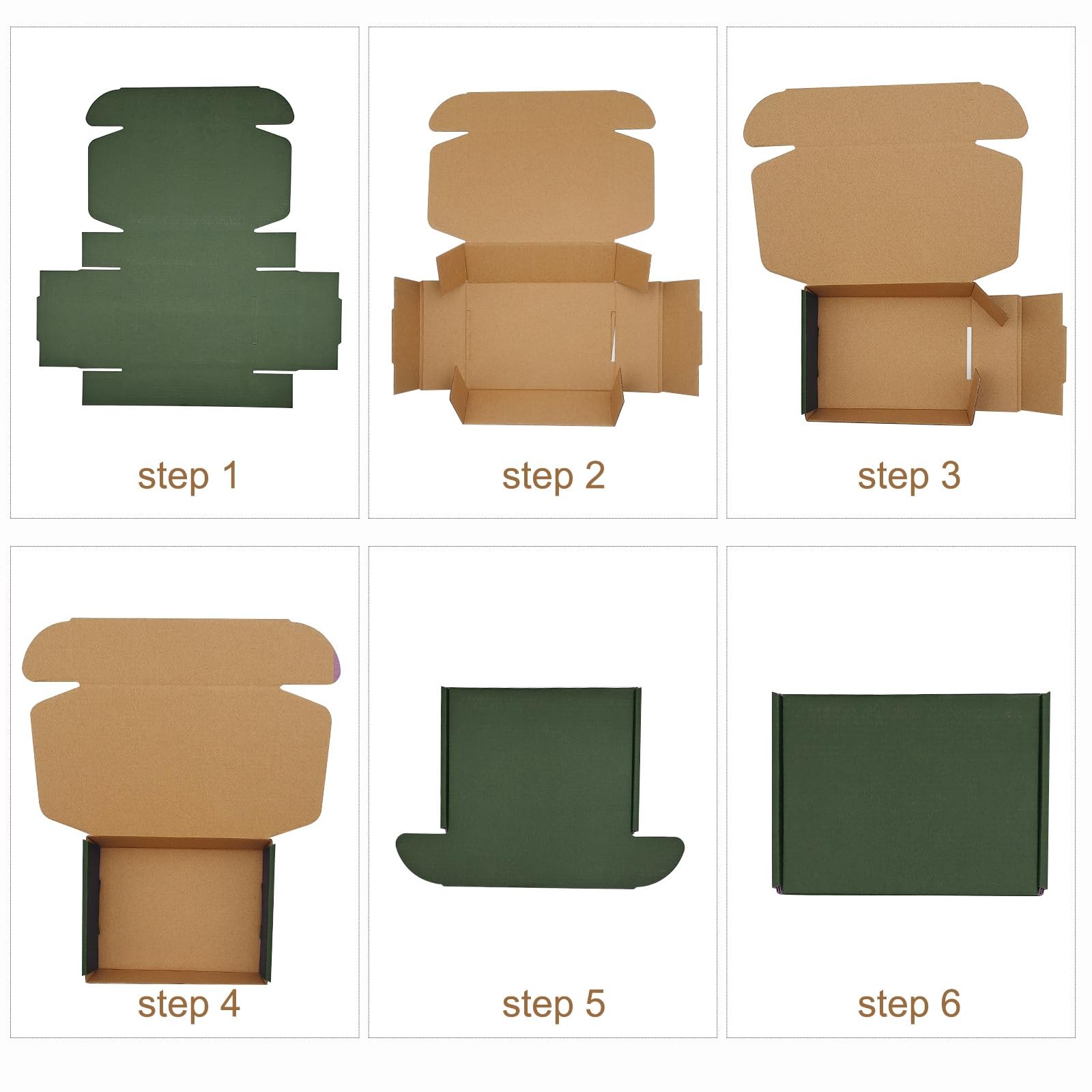 step 1

step 2

step 3

step 4

step 5

step 6