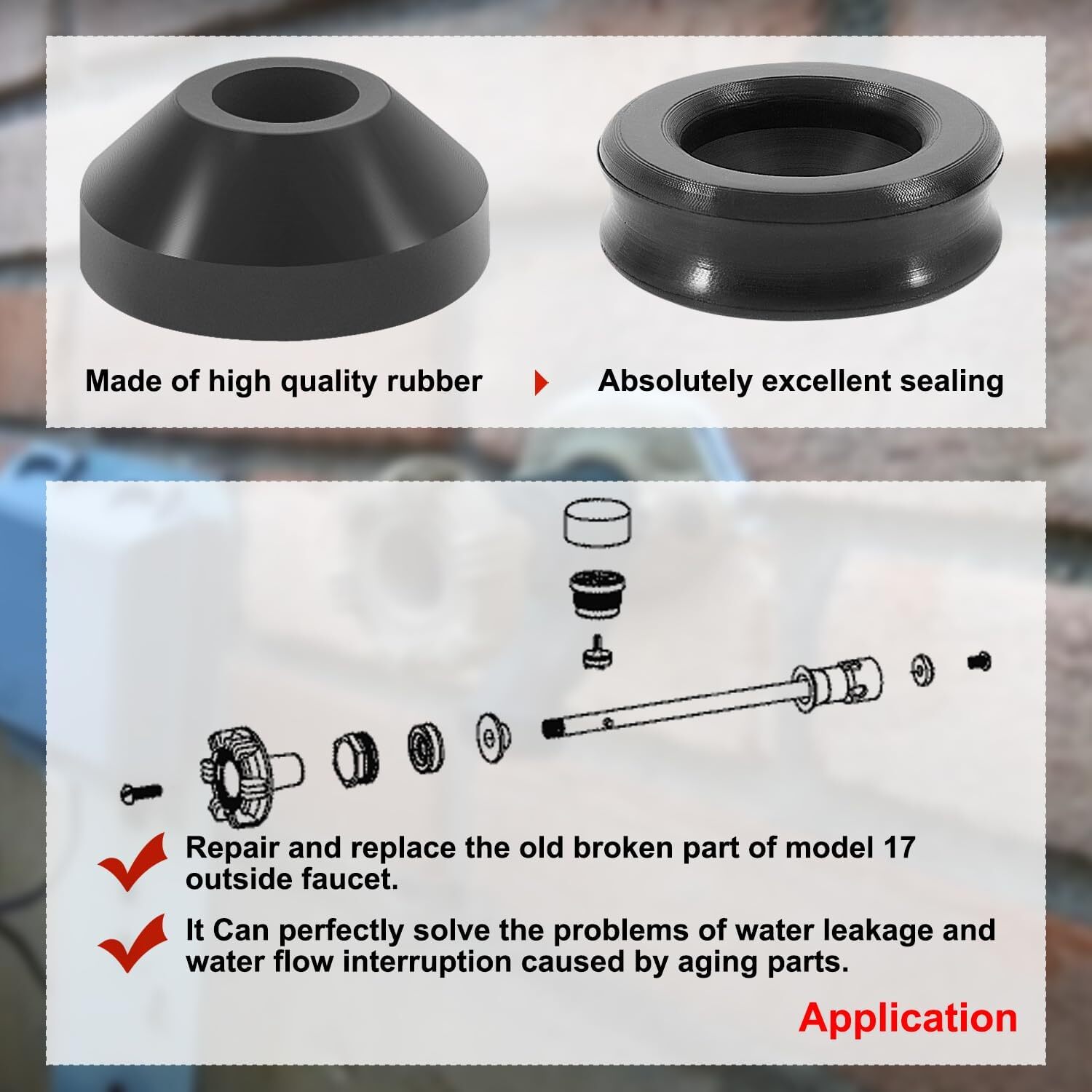 Made of high quality rubber

Absolutely excellent sealing

Repair and replace the old broken part of model 17 outside faucet.

It Can perfectly solve the problems of water leakage and water flow interruption caused by aging parts.

Application