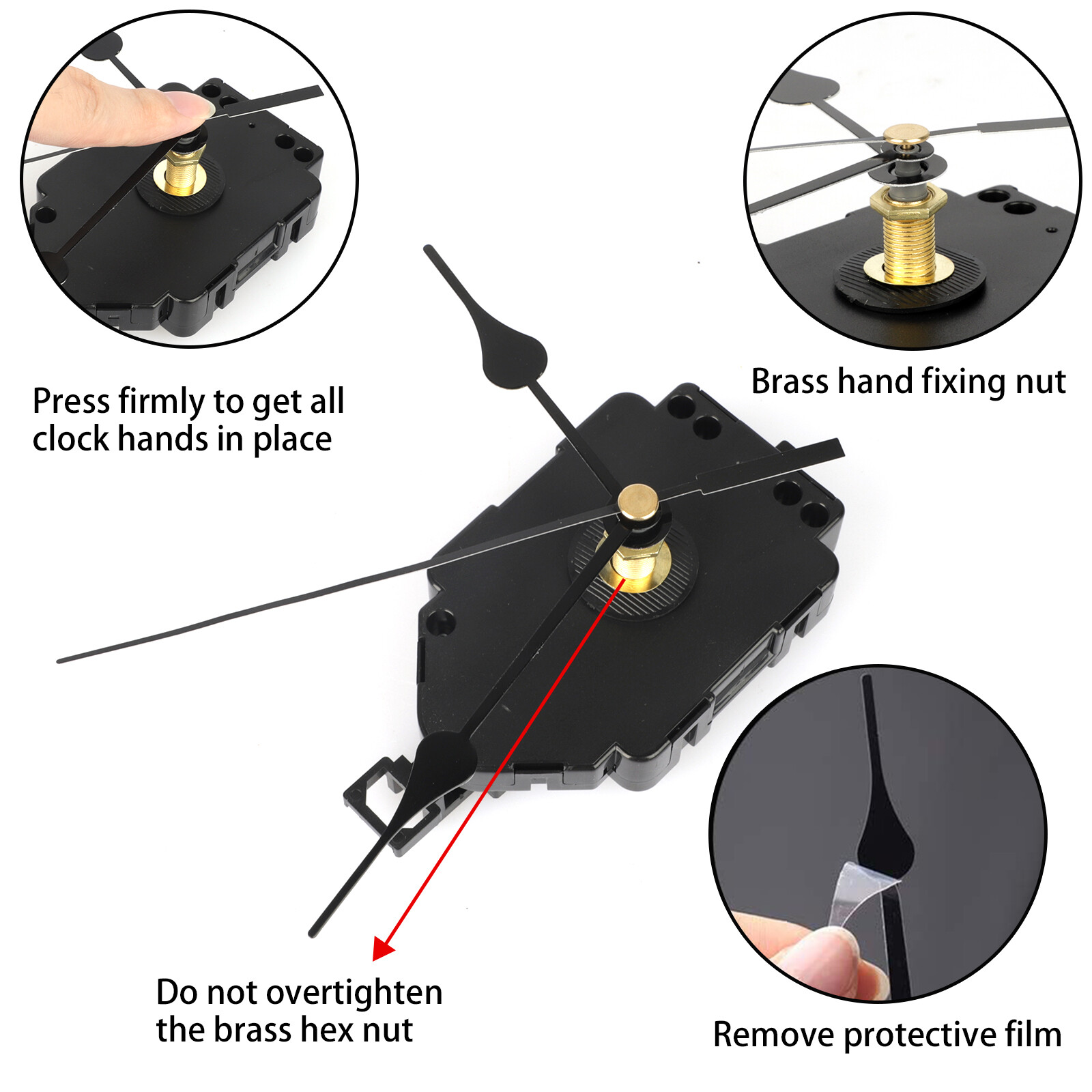 Press firmly to get all clock hands in place

Brass hand fixing nut

Do not overtighten the brass hex nut

Remove protective film