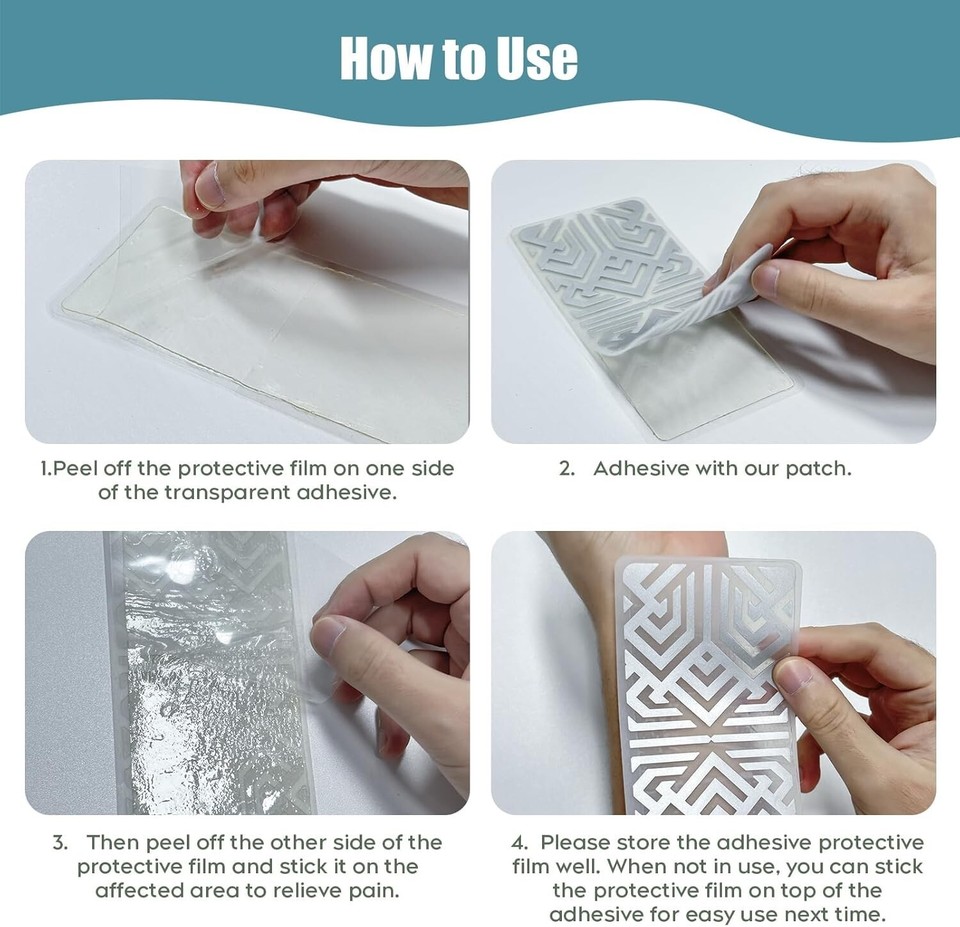 How to Use

1.Peel off the protective film on one side of the transparent adhesive.

2. Adhesive with our patch.

3. Then peel off the other side of the protective film and stick it on the affected area to relieve pain.

4. Please store the adhesive protective film well. When not in use, you can stick the protective film on top of the adhesive for easy use next time.