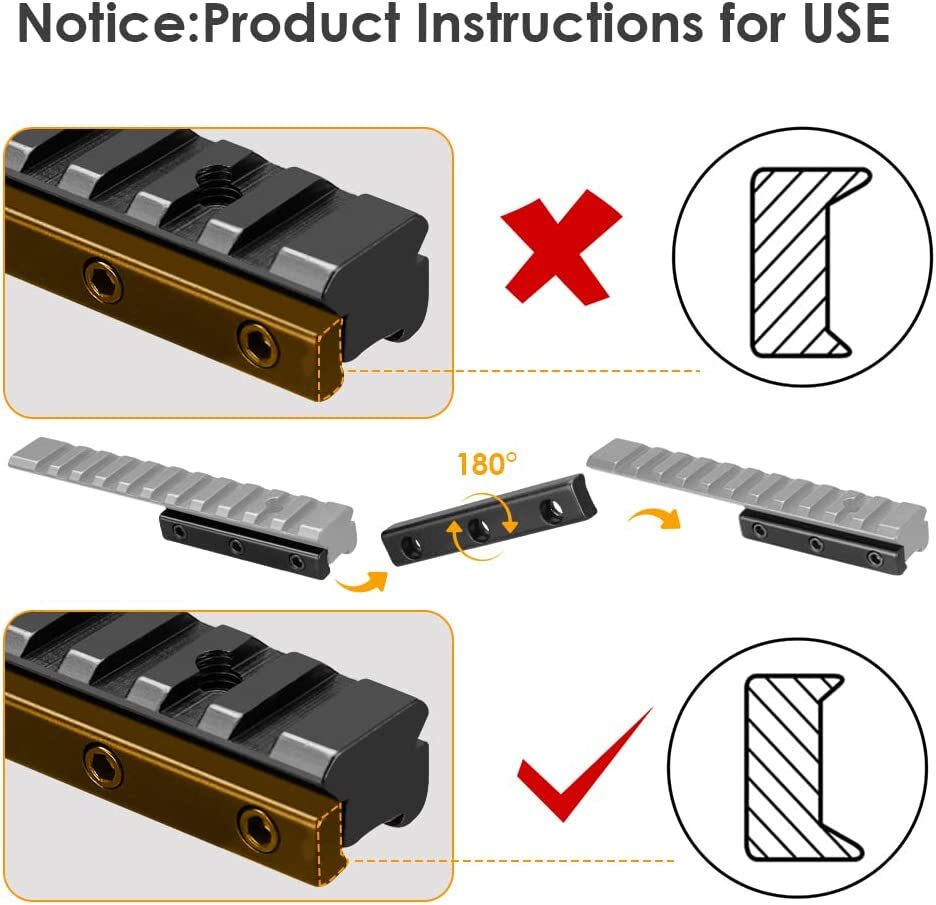 Notice:Product Instructions for USE

180°