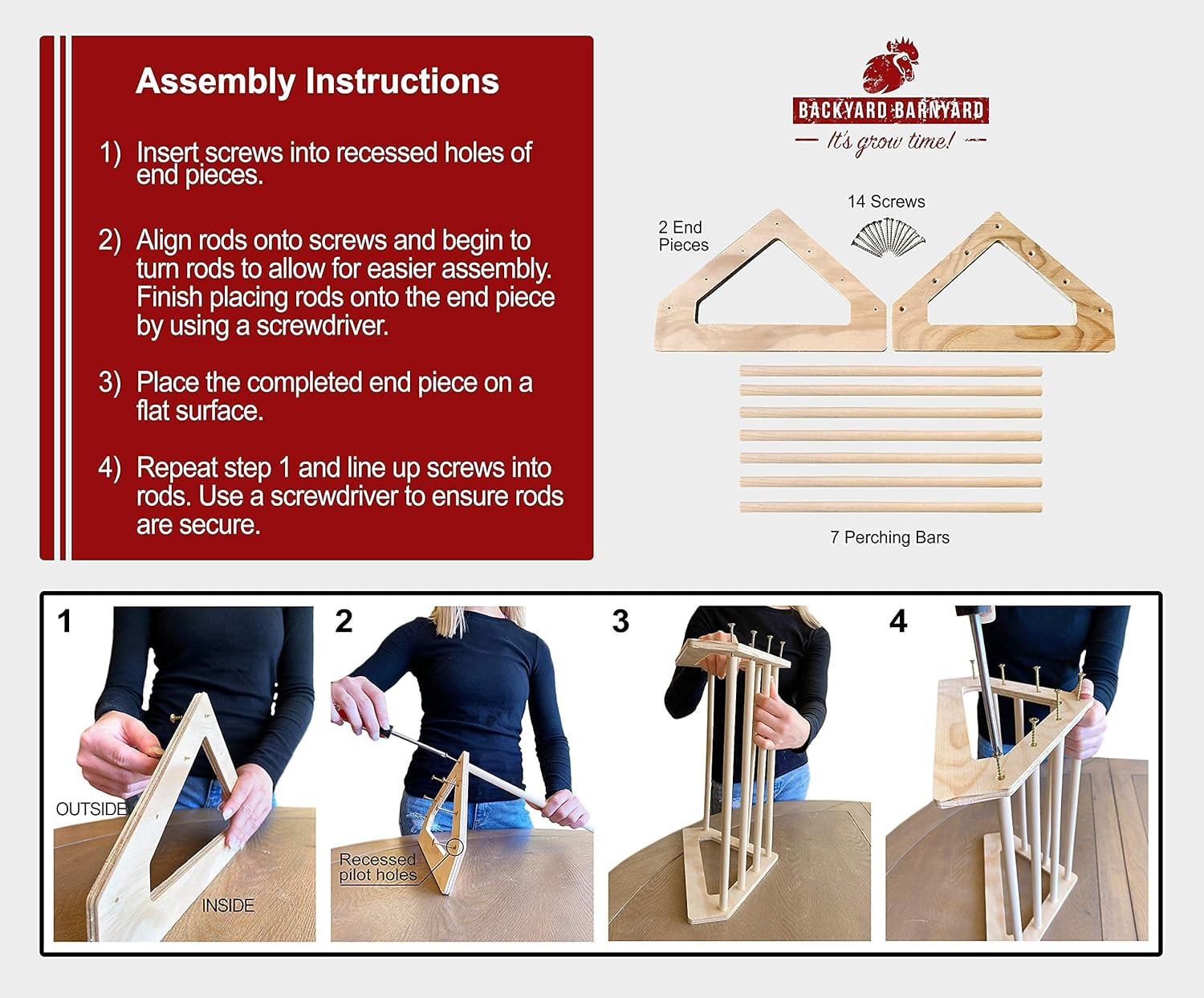 Assembly Instructions

1) Insert screws into recessed holes of end pieces.

2) Align rods onto screws and begin to turn rods to allow for easier assembly. Finish placing rods onto the end piece by using a screwdriver.

3) Place the completed end piece on a flat surface.

4) Repeat step 1 and line up screws into rods. Use a screwdriver to ensure rods are secure.

BACKYARD BARNYARD
It's grow time!

14 Screws

2 End Pieces

7 Perching Bars

1

OUTSIDE

INSIDE

2

Recessed pilot holes

3

4