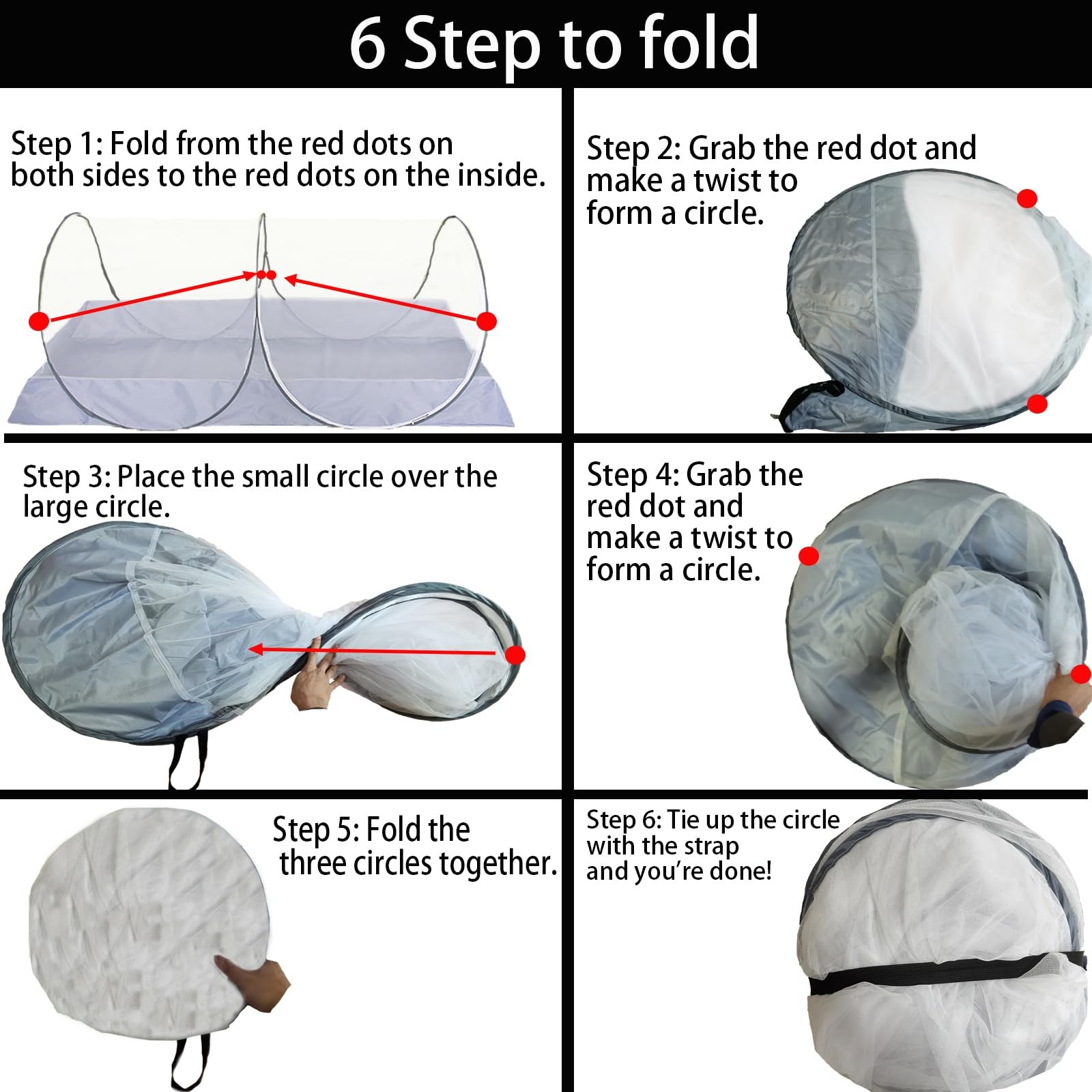 6 Step to fold

Step 1: Fold from the red dots on both sides to the red dots on the inside.

Step 2: Grab the red dot and make a twist to form a circle.

Step 3: Place the small circle over the large circle.

Step 4: Grab the red dot and make a twist to form a circle.

Step 5: Fold the three circles together.

Step 6: Tie up the circle with the strap and you're done!