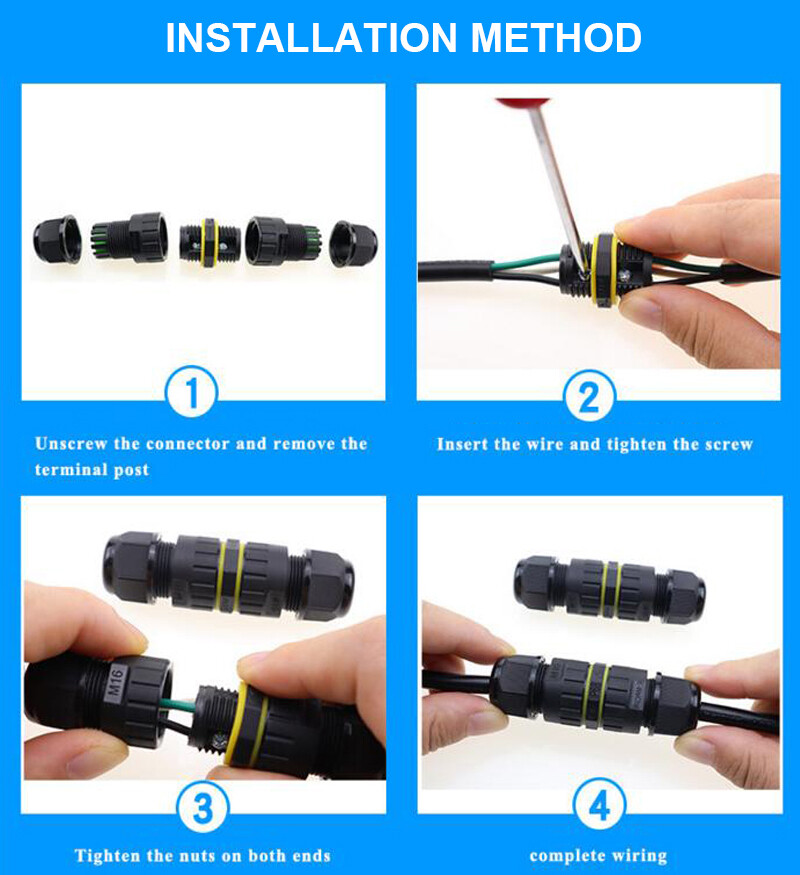 INSTALLATION METHOD

1

Unscrew the connector and remove the terminal post

2

Insert the wire and tighten the screw

M16

3

Tighten the nuts on both ends

4

complete wiring