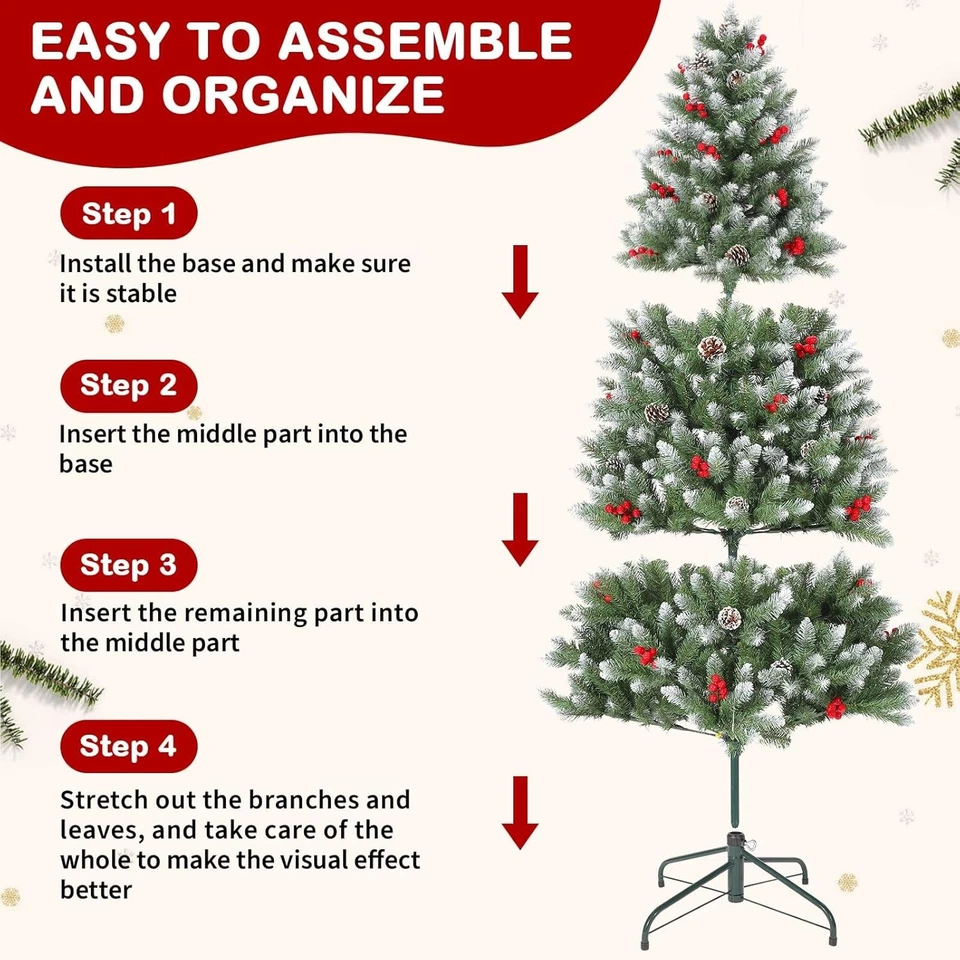 EASY TO ASSEMBLE AND ORGANIZE

Step 1

Install the base and make sure it is stable

Step 2

Insert the middle part into the base

Step 3

Insert the remaining part into the middle part

Step 4

Stretch out the branches and leaves, and take care of the whole to make the visual effect better