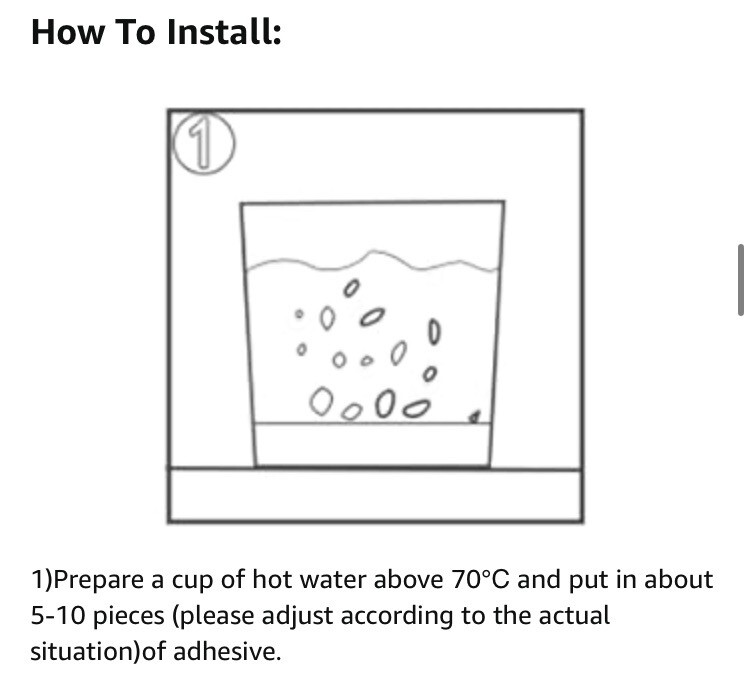 How To Install:

①

1)Prepare a cup of hot water above 70°C and put in about 5-10 pieces (please adjust according to the actual situation)of adhesive.