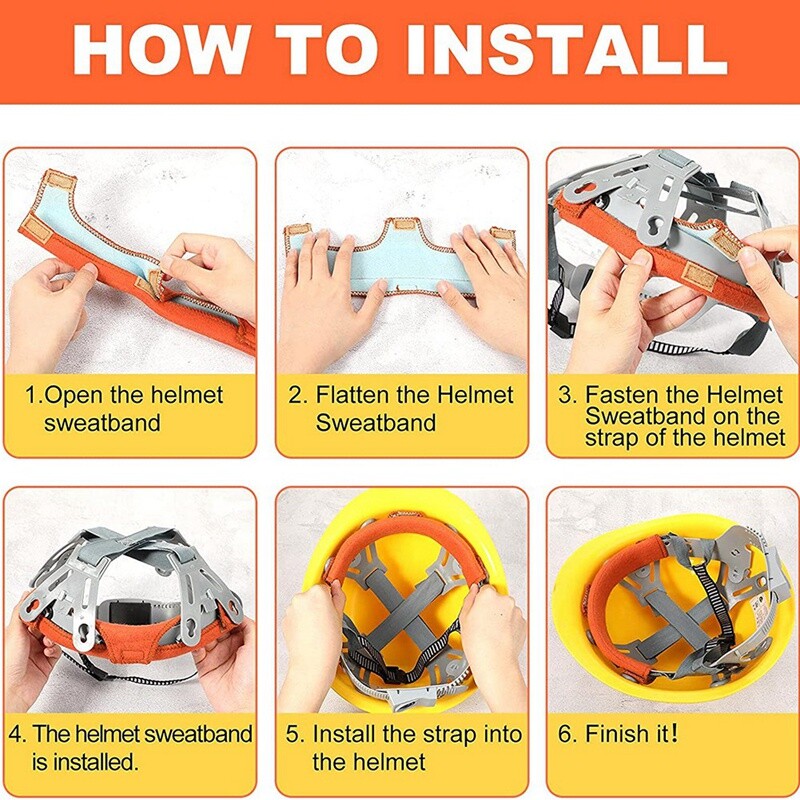 HOW TO INSTALL

1.Open the helmet sweatband

2. Flatten the Helmet Sweatband

3. Fasten the Helmet Sweatband on the strap of the helmet

4. The helmet sweatband is installed.

5. Install the strap into the helmet

6. Finish it!