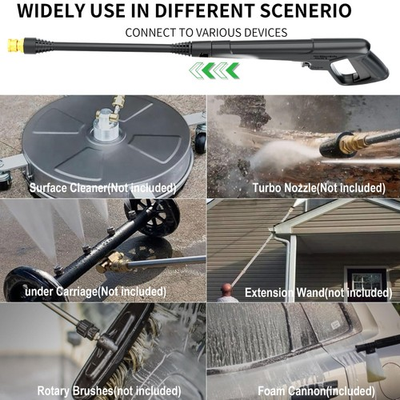 WIDELY USE IN DIFFERENT SCENERIO

CONNECT TO VARIOUS DEVICES

Surface Cleaner(Not included)

Turbo Nozzle(Not included)

under Carriage(Not included)

Extension Wand(not included)

Rotary Brushes(not included)

Foam Cannon(included)