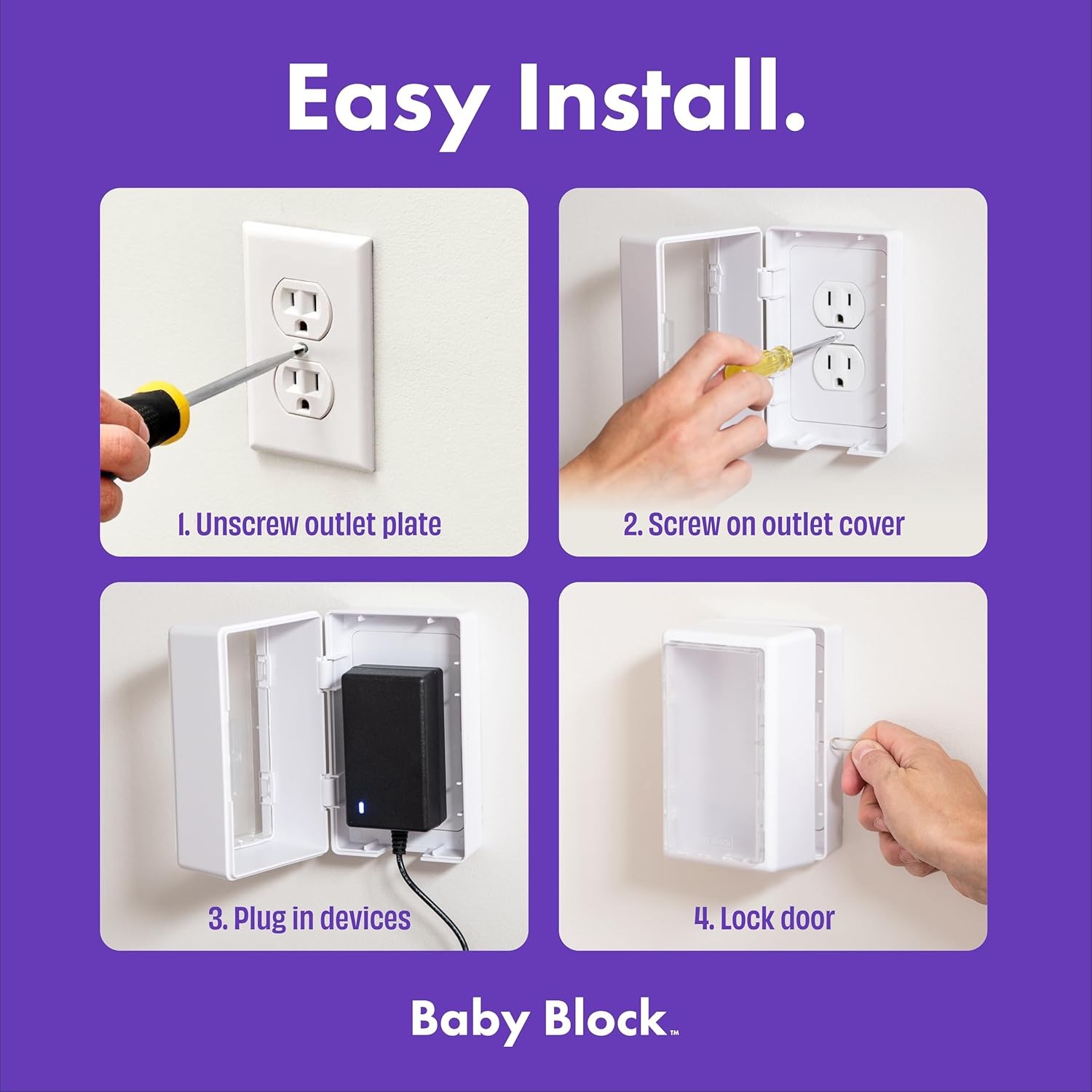 Easy Install.

1. Unscrew outlet plate

2. Screw on outlet cover

3. Plug in devices

4. Lock door

Baby Block™