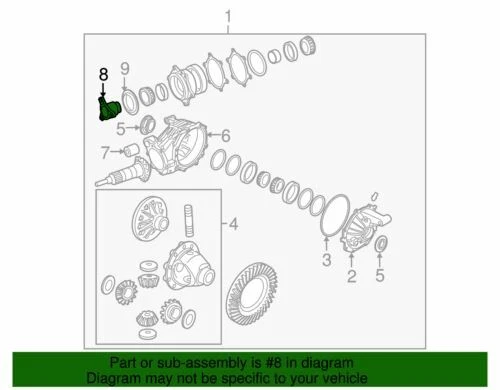 1

8

9

5

6

7

4

3

2

5

Part or sub-assembly is #8 in diagram
Diagram may not be specific to your vehicle