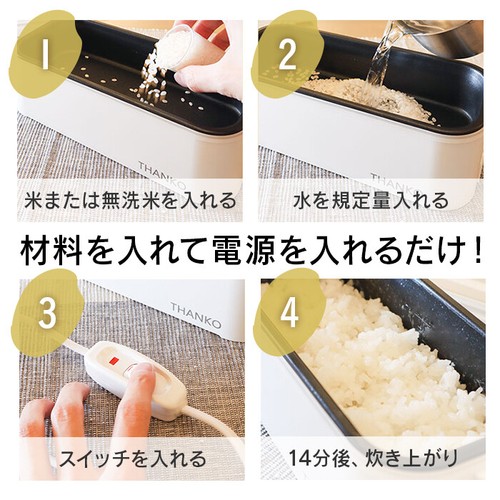 1

THANKO

米または無洗米を入れる

2

THANKO

水を規定量入れる

材料を入れて電源を入れるだけ！

3

THANKO

スイッチを入れる

4

14分後、炊き上がり