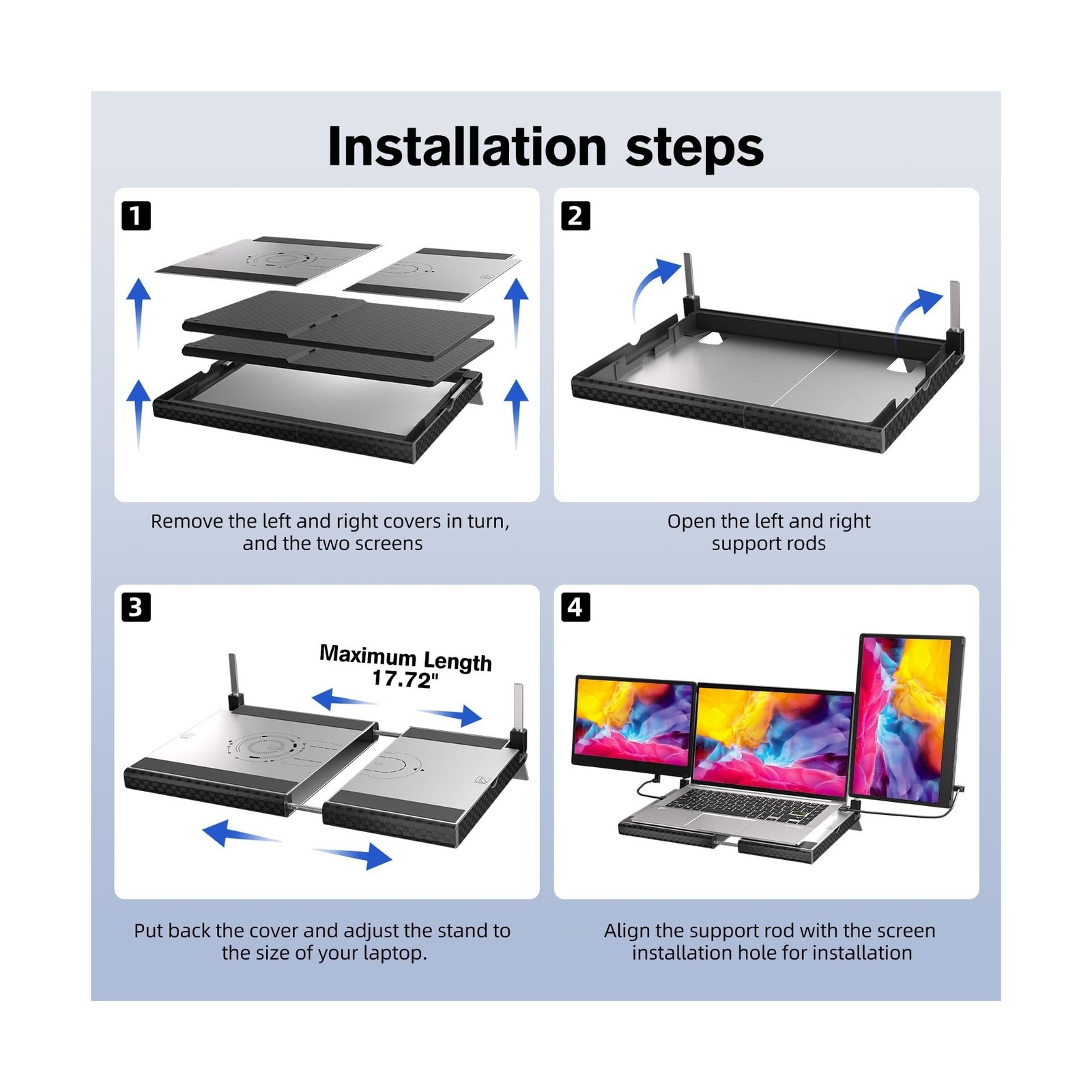 Installation steps

1

Remove the left and right covers in turn, and the two screens

2

Open the left and right support rods

3

Maximum Length 17.72"

Put back the cover and adjust the stand to the size of your laptop.

4

Align the support rod with the screen installation hole for installation