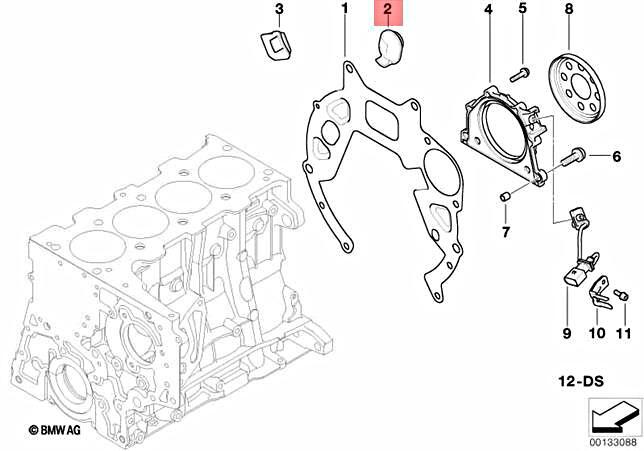 3
1
2
4
5
8
6
7
9
10
11
12-DS
© BMW AG
00133088