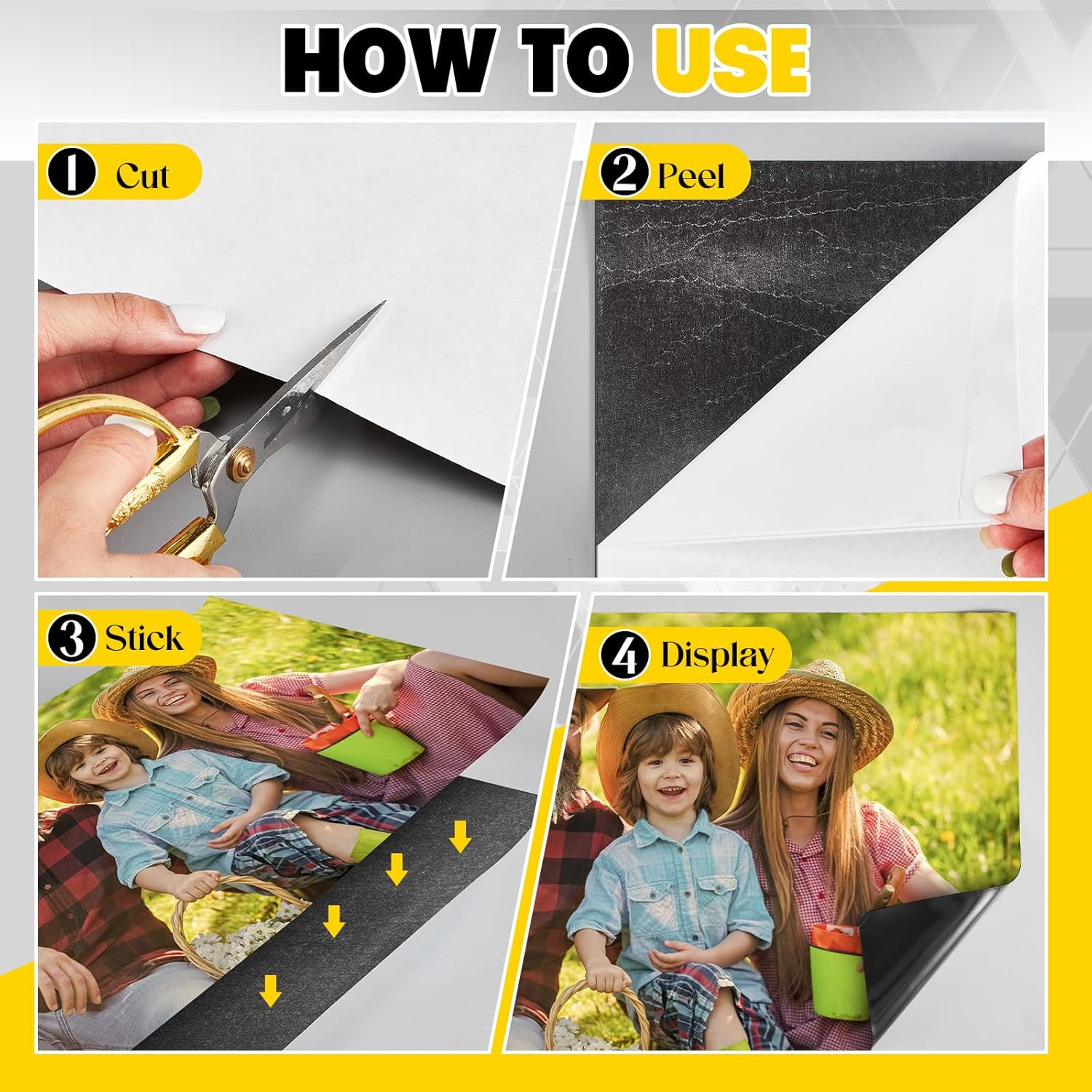 HOW TO USE

1 Cut

2 Peel

3 Stick

4 Display