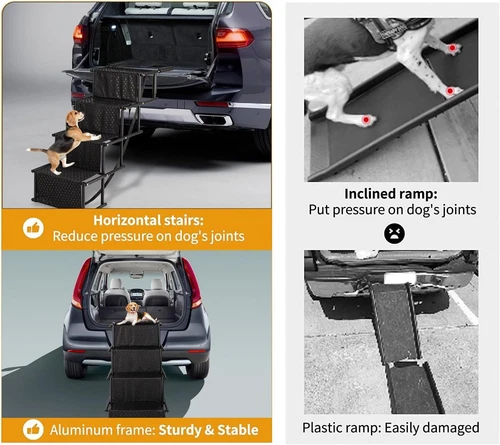 Horizontal stairs:
Reduce pressure on dog's joints

Aluminum frame: Sturdy & Stable

Inclined ramp:
Put pressure on dog's joints

Plastic ramp: Easily damaged