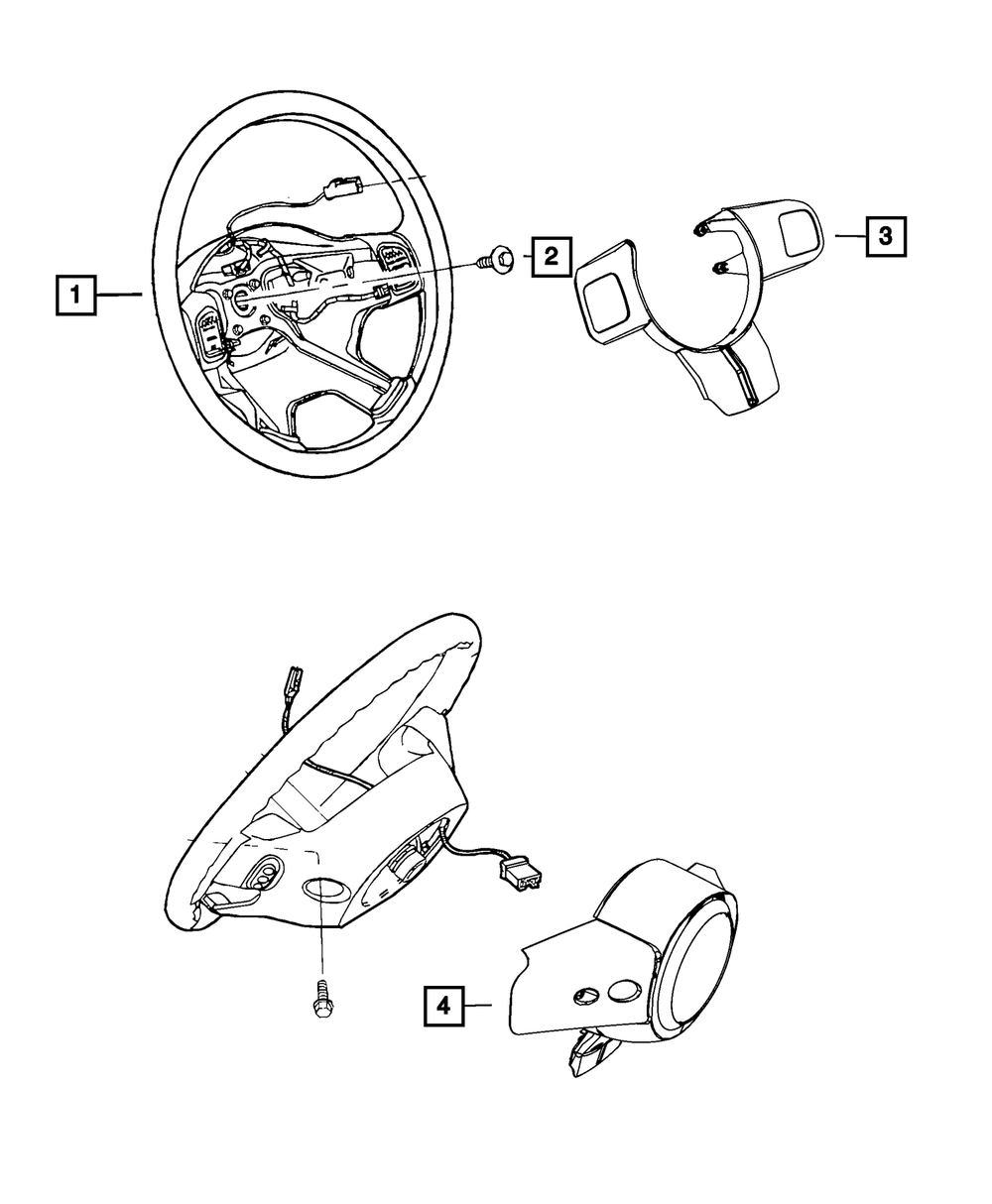 1
2
3
4