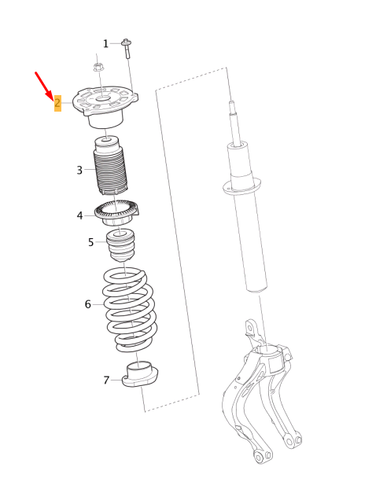 1
2
3
4
5
6
7