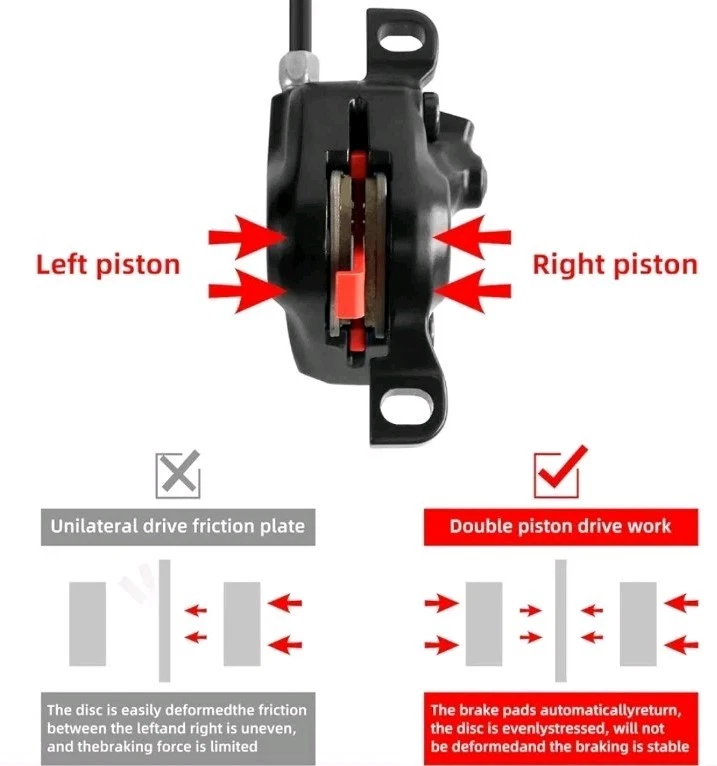 Left piston

Right piston

Unilateral drive friction plate

The disc is easily deformedthe friction between the leftand right is uneven, and thebraking force is limited

Double piston drive work

The brake pads automaticallyreturn, the disc is evenlystressed, will not be deformedand the braking is stable