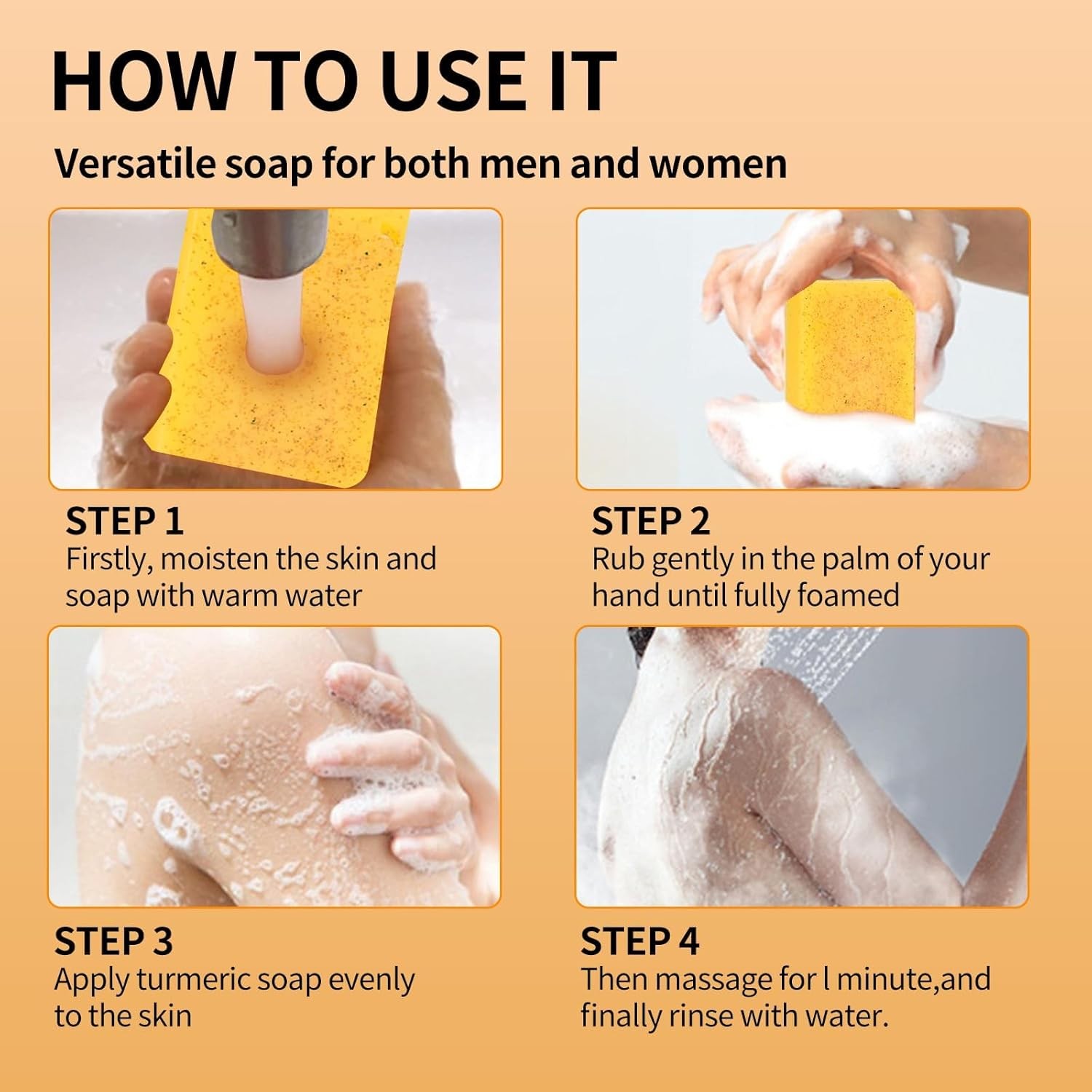 HOW TO USE IT

Versatile soap for both men and women

STEP 1
Firstly, moisten the skin and soap with warm water

STEP 2
Rub gently in the palm of your hand until fully foamed

STEP 3
Apply turmeric soap evenly to the skin

STEP 4
Then massage for l minute,and finally rinse with water.