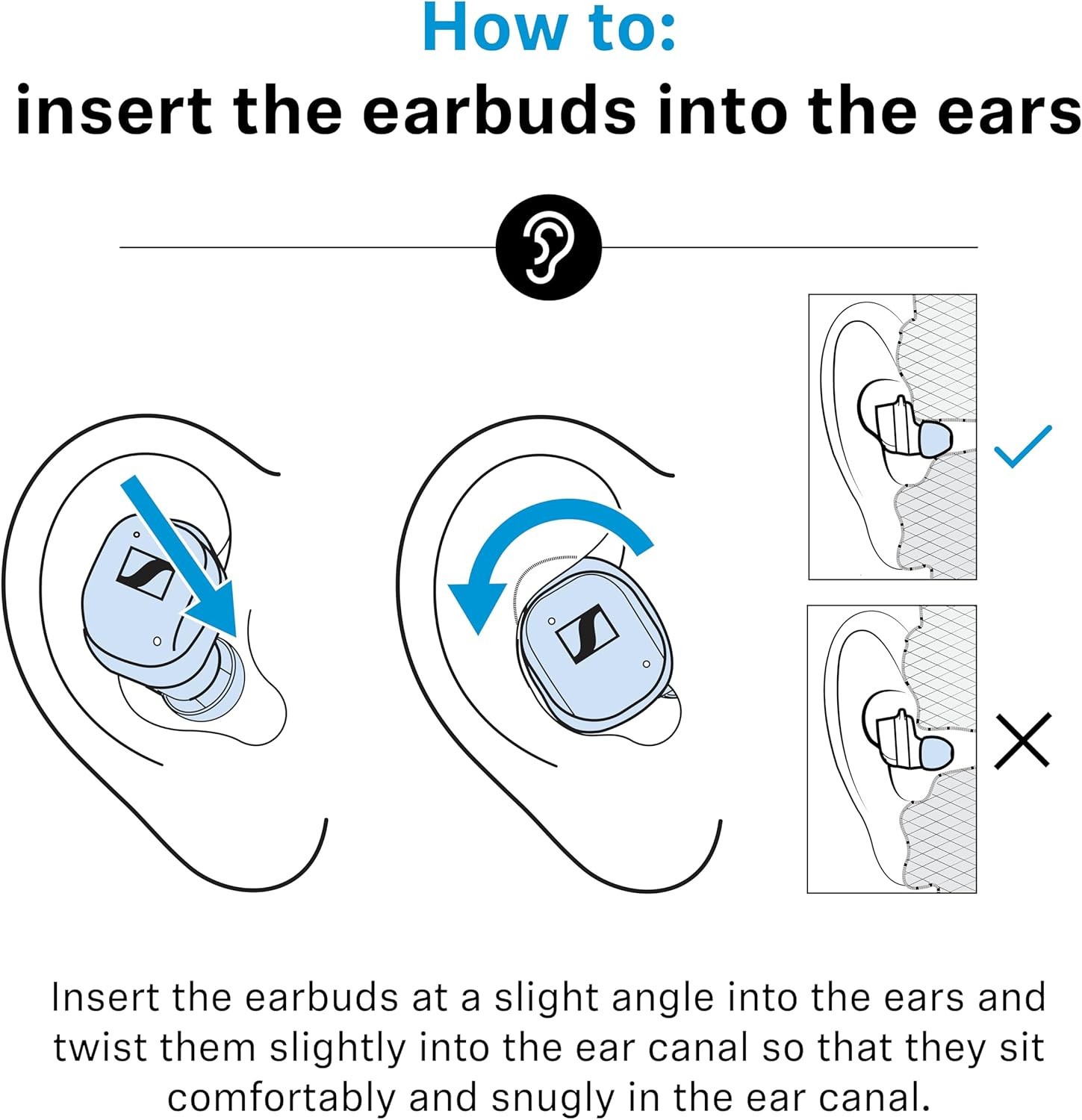 How to:
insert the earbuds into the ears

Insert the earbuds at a slight angle into the ears and twist them slightly into the ear canal so that they sit comfortably and snugly in the ear canal.