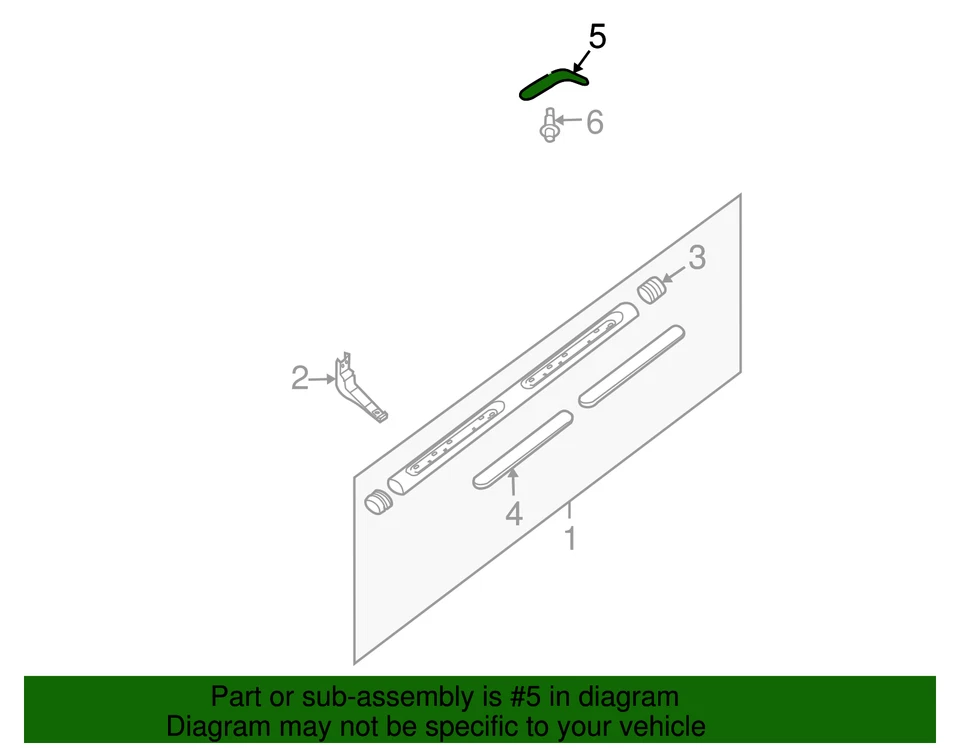 5
6
3
2
4
1
Part or sub-assembly is #5 in diagram
Diagram may not be specific to your vehicle