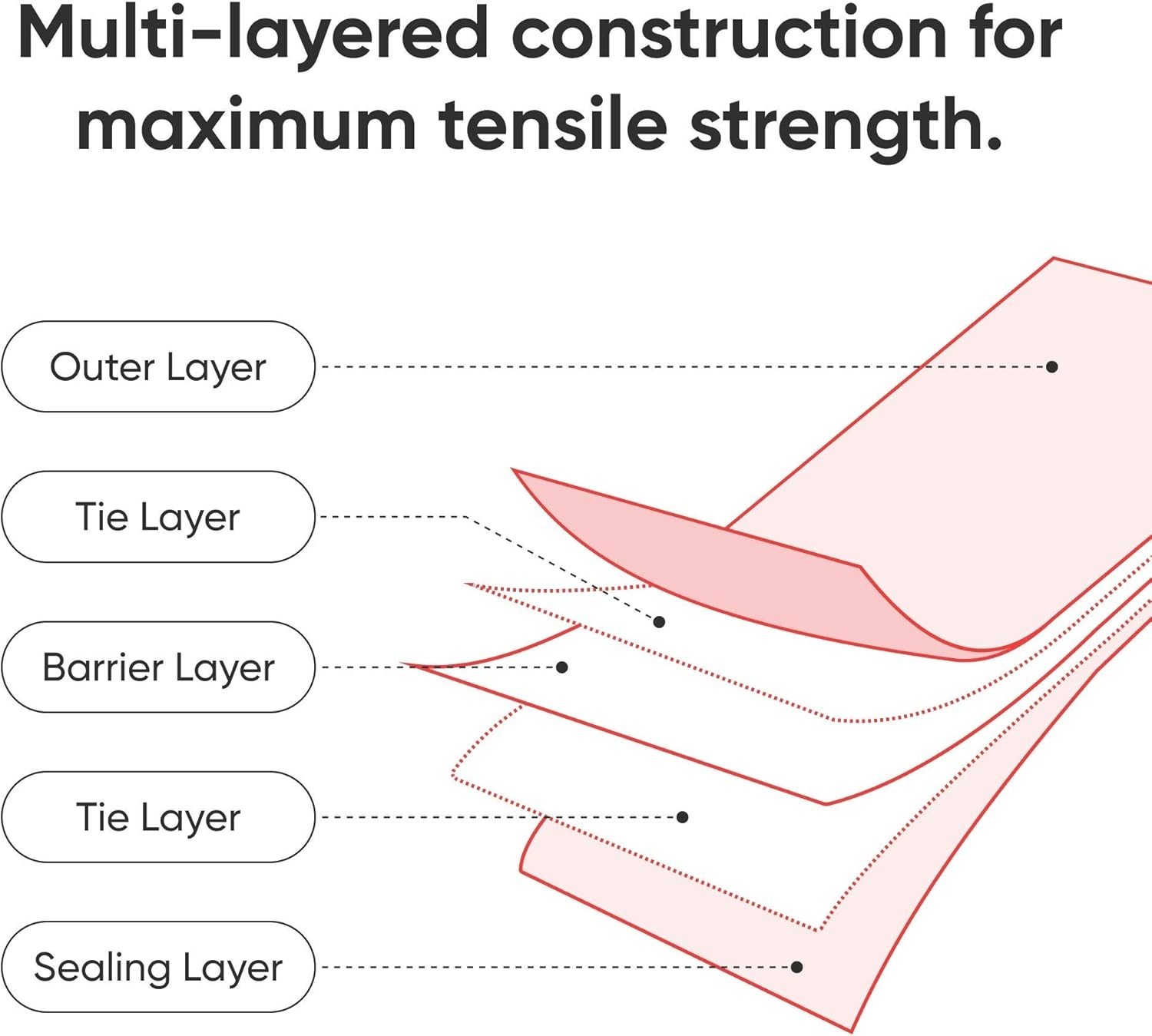 Multi-layered construction for maximum tensile strength.

Outer Layer

Tie Layer

Barrier Layer

Tie Layer

Sealing Layer