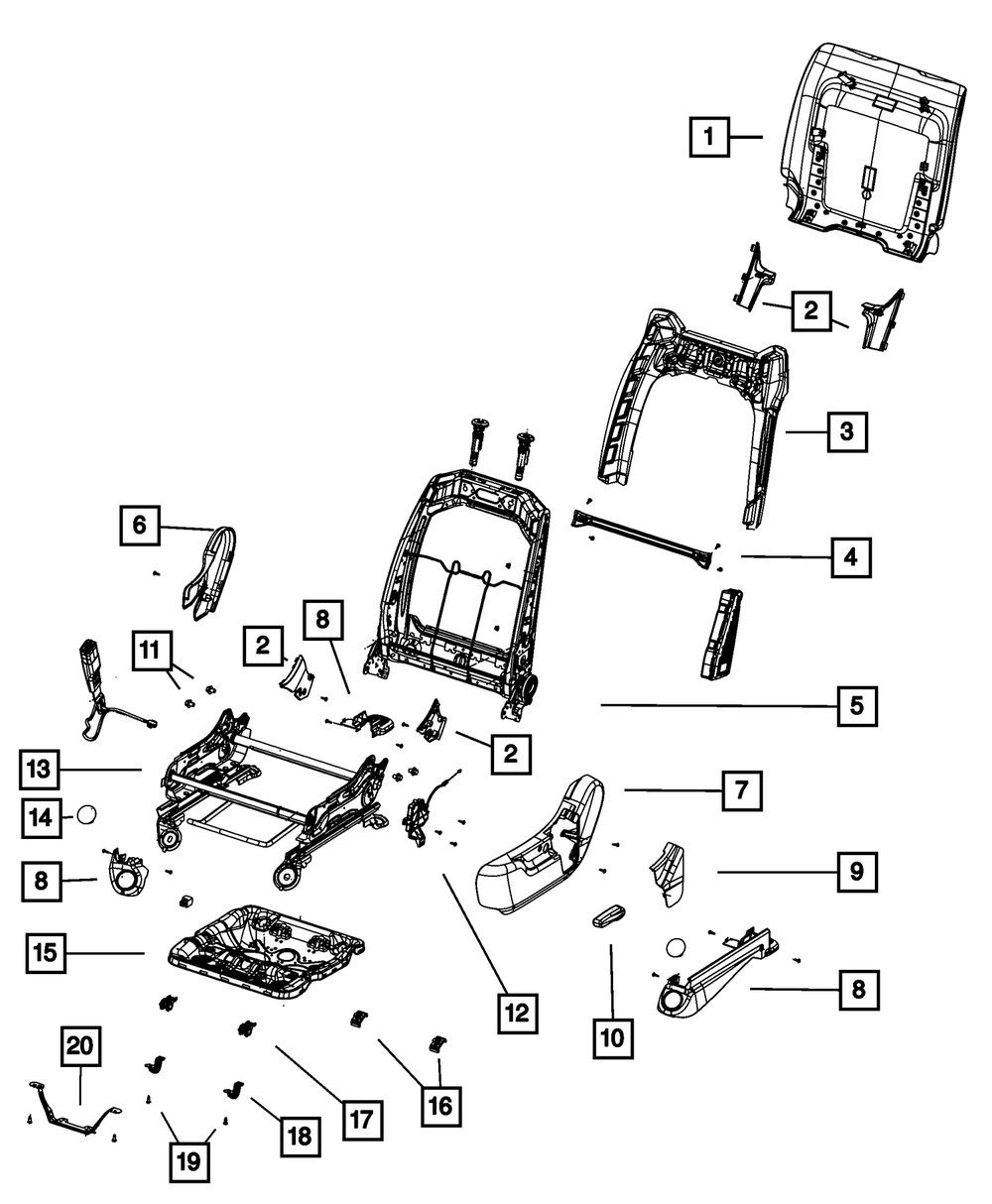 1
2
3
4
6
8
2
11
5
2
13
7
14
8
9
15
8
12
10
20
17
16
18
19