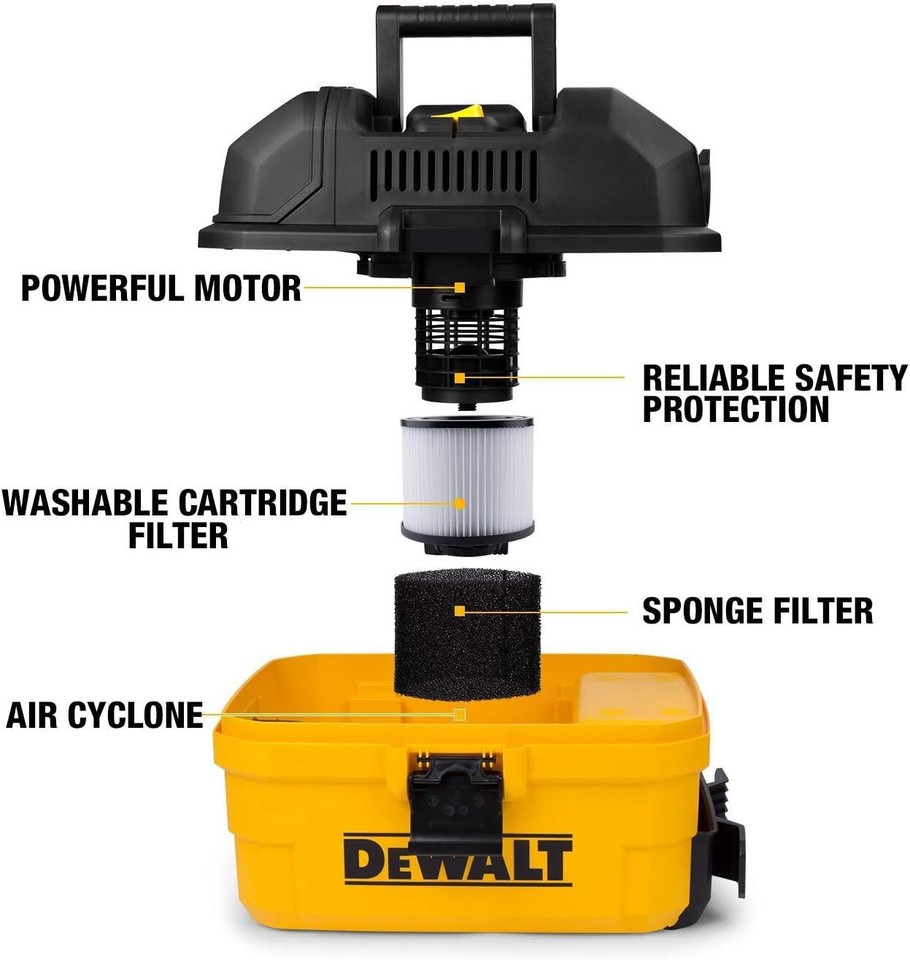 POWERFUL MOTOR

RELIABLE SAFETY PROTECTION

WASHABLE CARTRIDGE FILTER

SPONGE FILTER

AIR CYCLONE

DEWALT