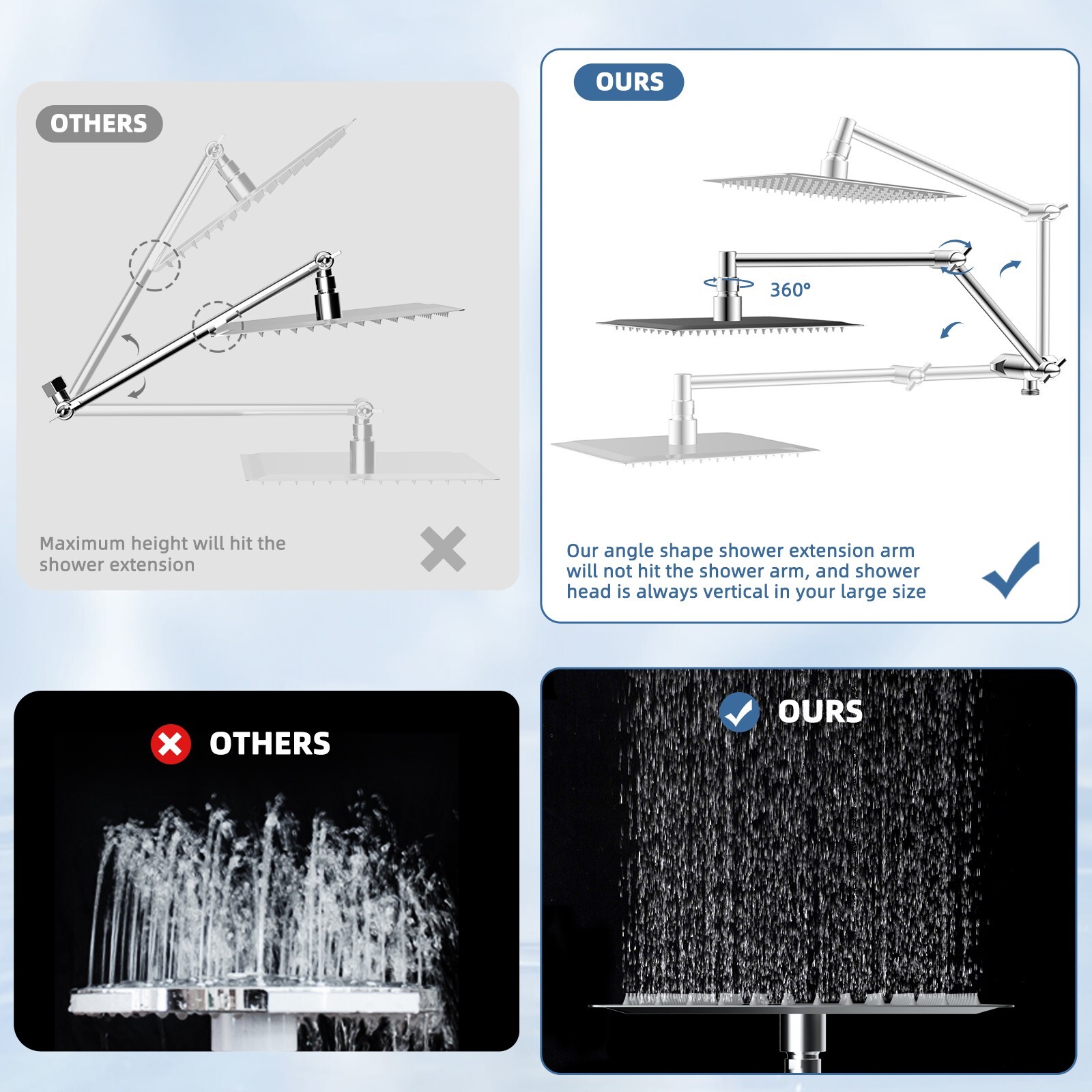 OTHERS

Maximum height will hit the shower extension

OURS

360°

Our angle shape shower extension arm will not hit the shower arm, and shower head is always vertical in your large size

OTHERS

OURS