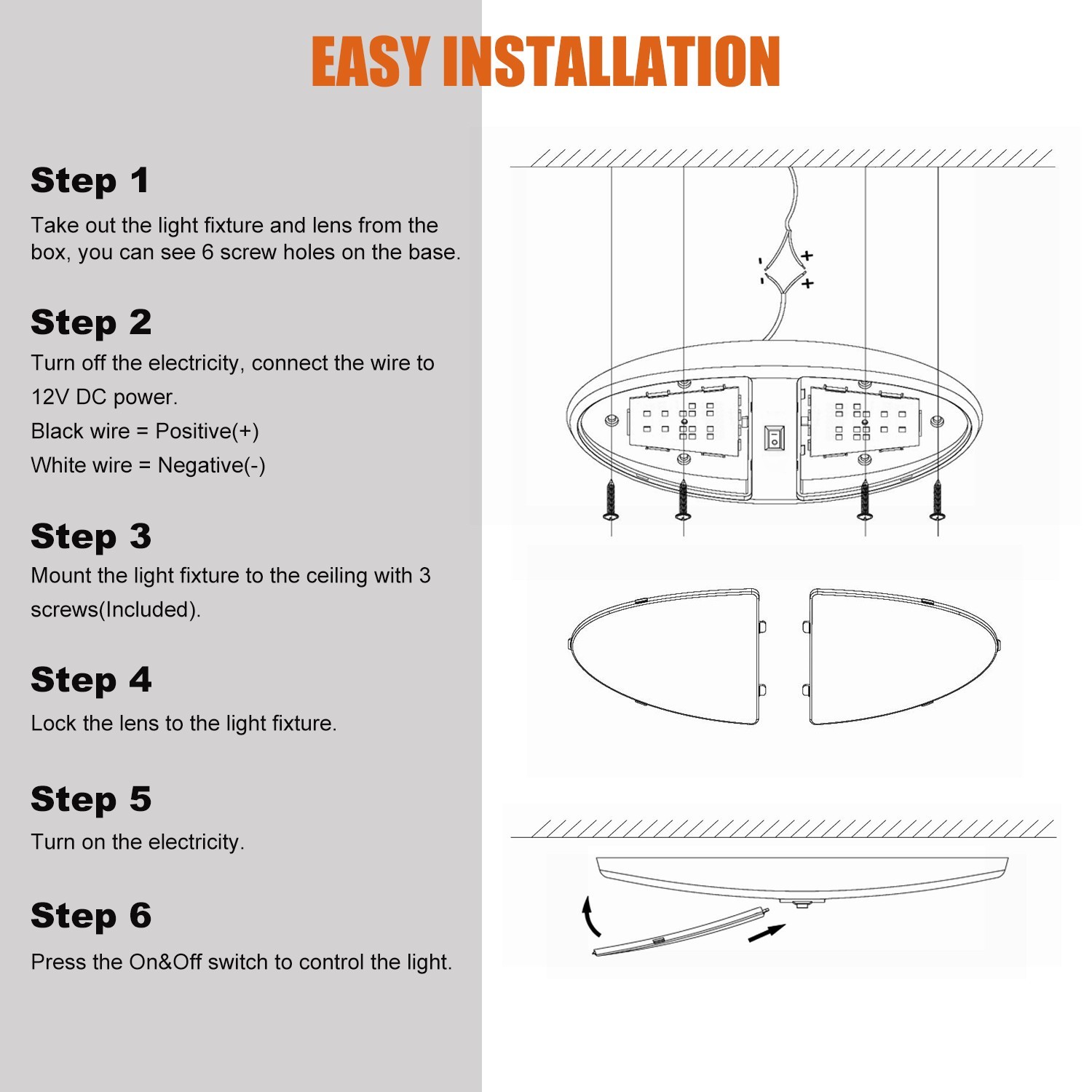 EASY INSTALLATION

Step 1

Take out the light fixture and lens from the box, you can see 6 screw holes on the base.

Step 2

Turn off the electricity, connect the wire to 12V DC power.

Black wire = Positive(+)

White wire = Negative(-)

Step 3

Mount the light fixture to the ceiling with 3 screws(Included).

Step 4

Lock the lens to the light fixture.

Step 5

Turn on the electricity.

Step 6

Press the On&Off switch to control the light.

-
+
-
+