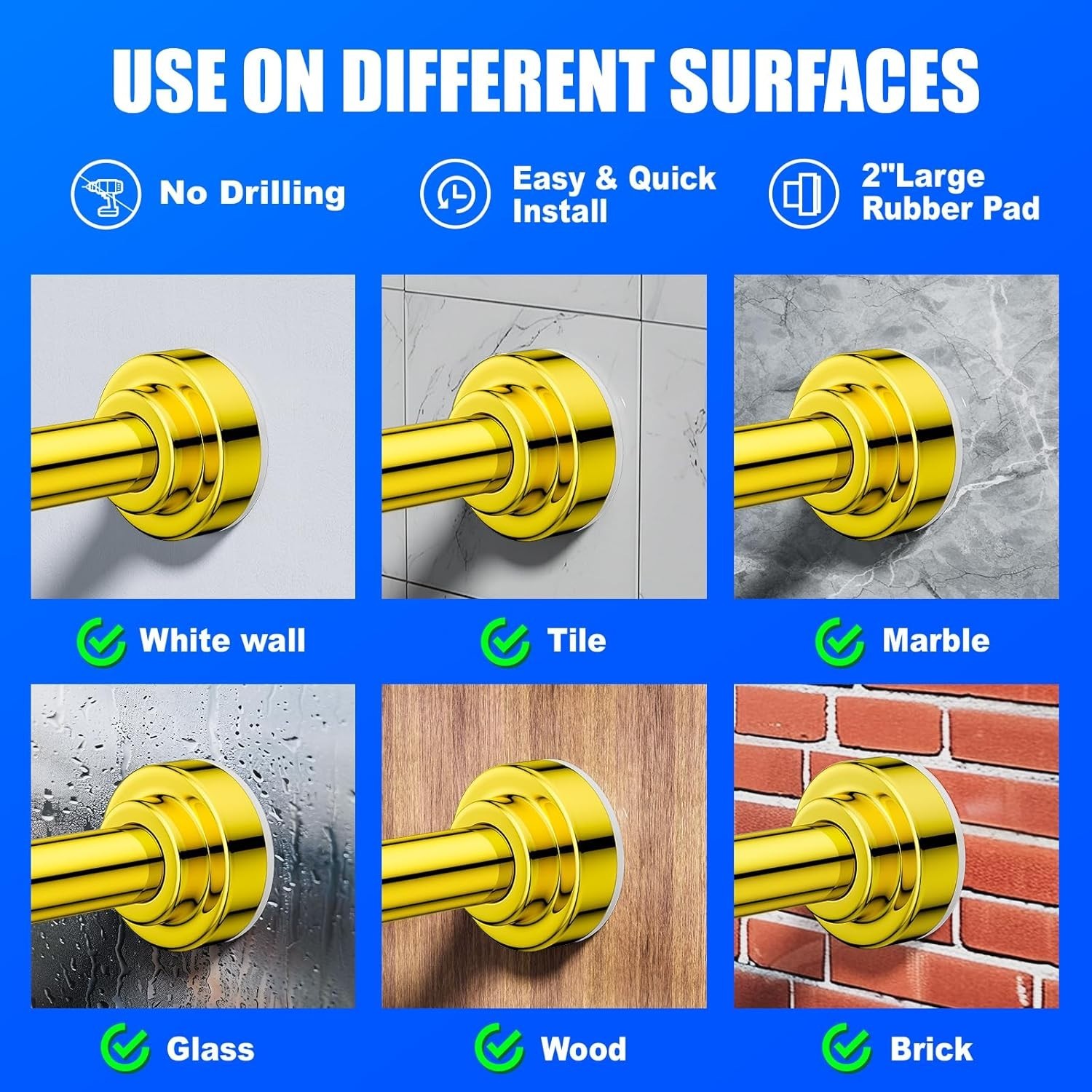 USE ON DIFFERENT SURFACES

No Drilling

Easy & Quick Install

2"Large Rubber Pad

White wall

Tile

Marble

Glass

Wood

Brick