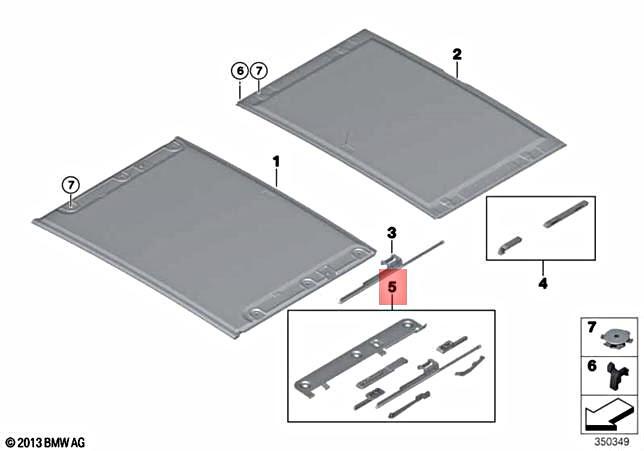 6
7
2
7
1
3
4
5
7
6
© 2013 BMW AG
350349