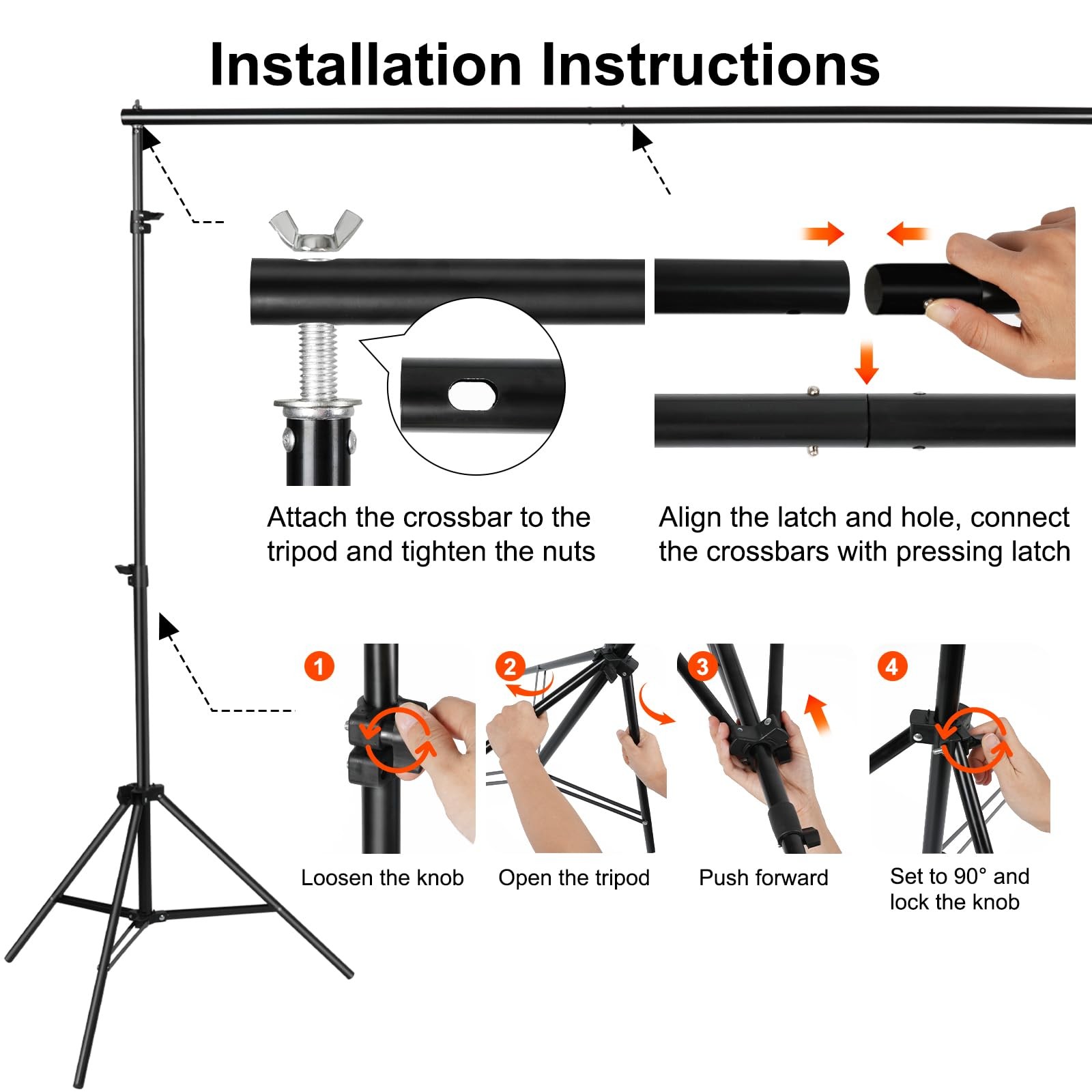 Installation Instructions

Attach the crossbar to the tripod and tighten the nuts

Align the latch and hole, connect the crossbars with pressing latch

1
Loosen the knob

2
Open the tripod

3
Push forward

4
Set to 90° and lock the knob