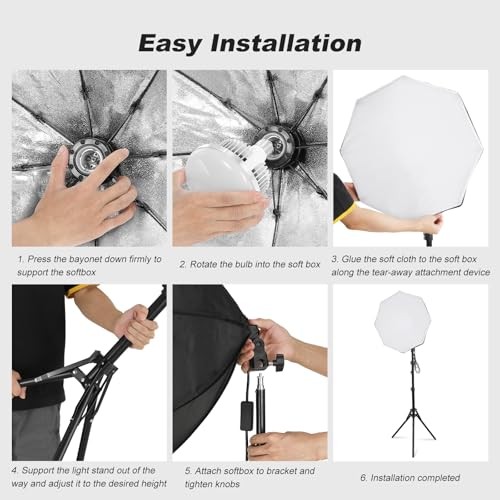 Easy Installation

1. Press the bayonet down firmly to support the softbox

2. Rotate the bulb into the soft box

3. Glue the soft cloth to the soft box along the tear-away attachment device

4. Support the light stand out of the way and adjust it to the desired height

5. Attach softbox to bracket and tighten knobs

6. Installation completed