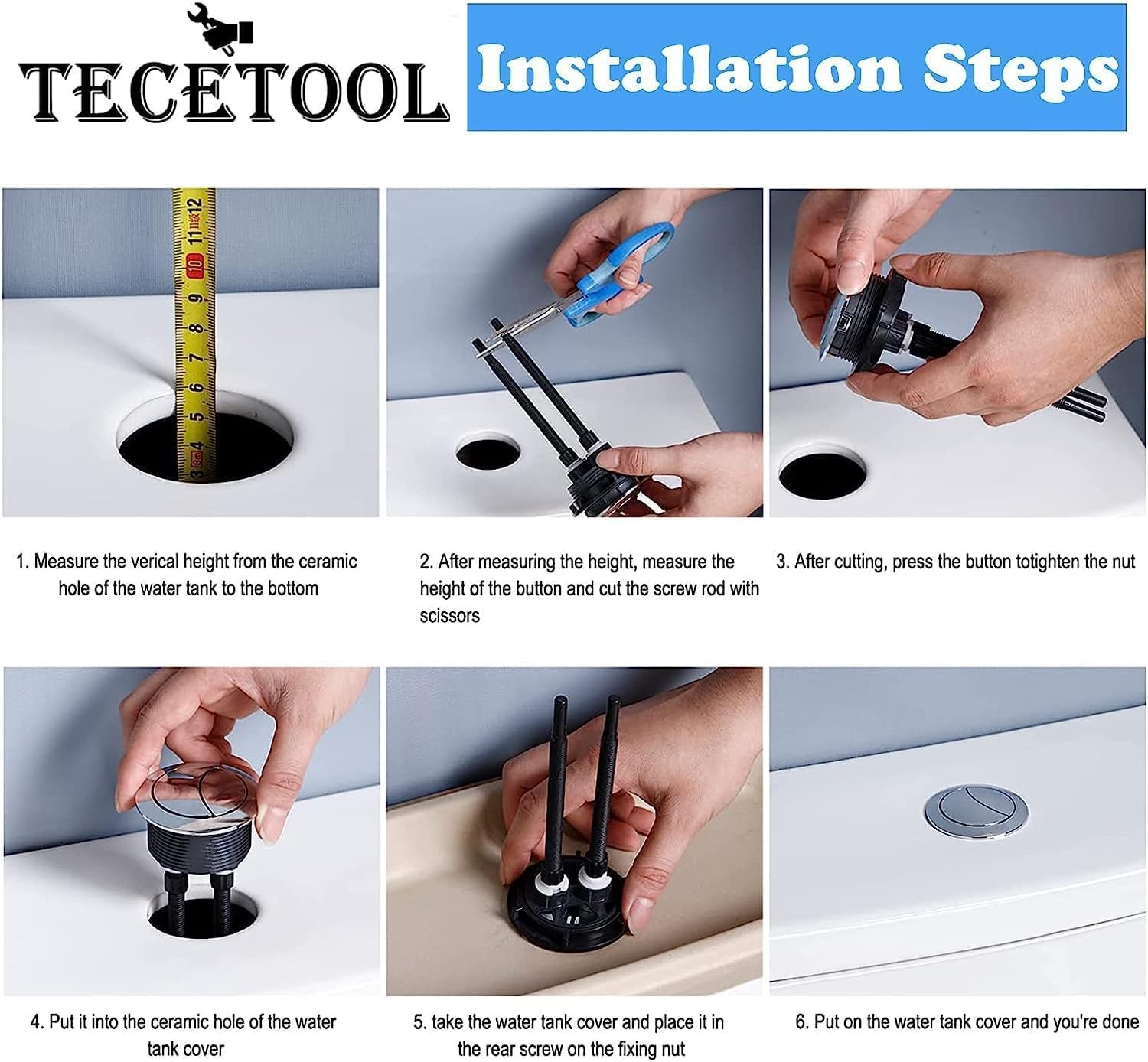 TECETOOL

Installation Steps

3 4 5 6 7 8 9 10 11 12

1. Measure the verical height from the ceramic hole of the water tank to the bottom

2. After measuring the height, measure the height of the button and cut the screw rod with scissors

3. After cutting, press the button totighten the nut

4. Put it into the ceramic hole of the water tank cover

5. take the water tank cover and place it in the rear screw on the fixing nut

6. Put on the water tank cover and you're done