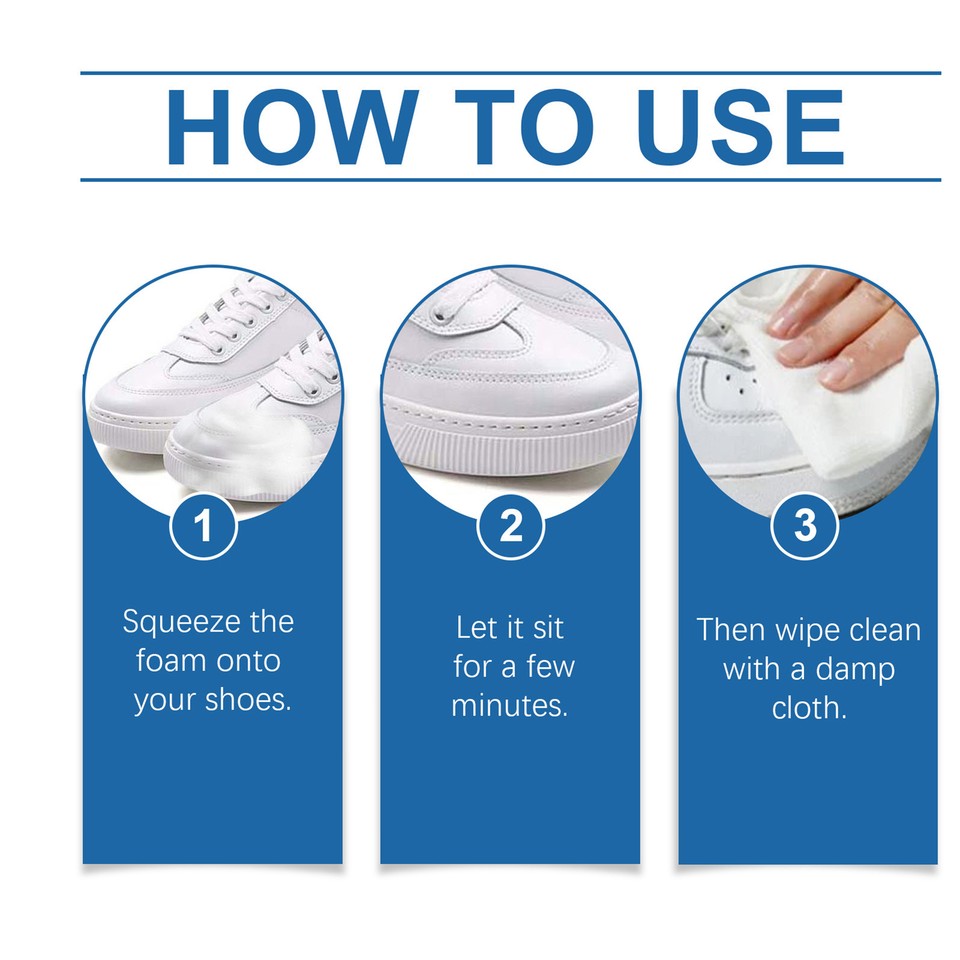 HOW TO USE

1

Squeeze the foam onto your shoes.

2

Let it sit for a few minutes.

3

Then wipe clean with a damp cloth.