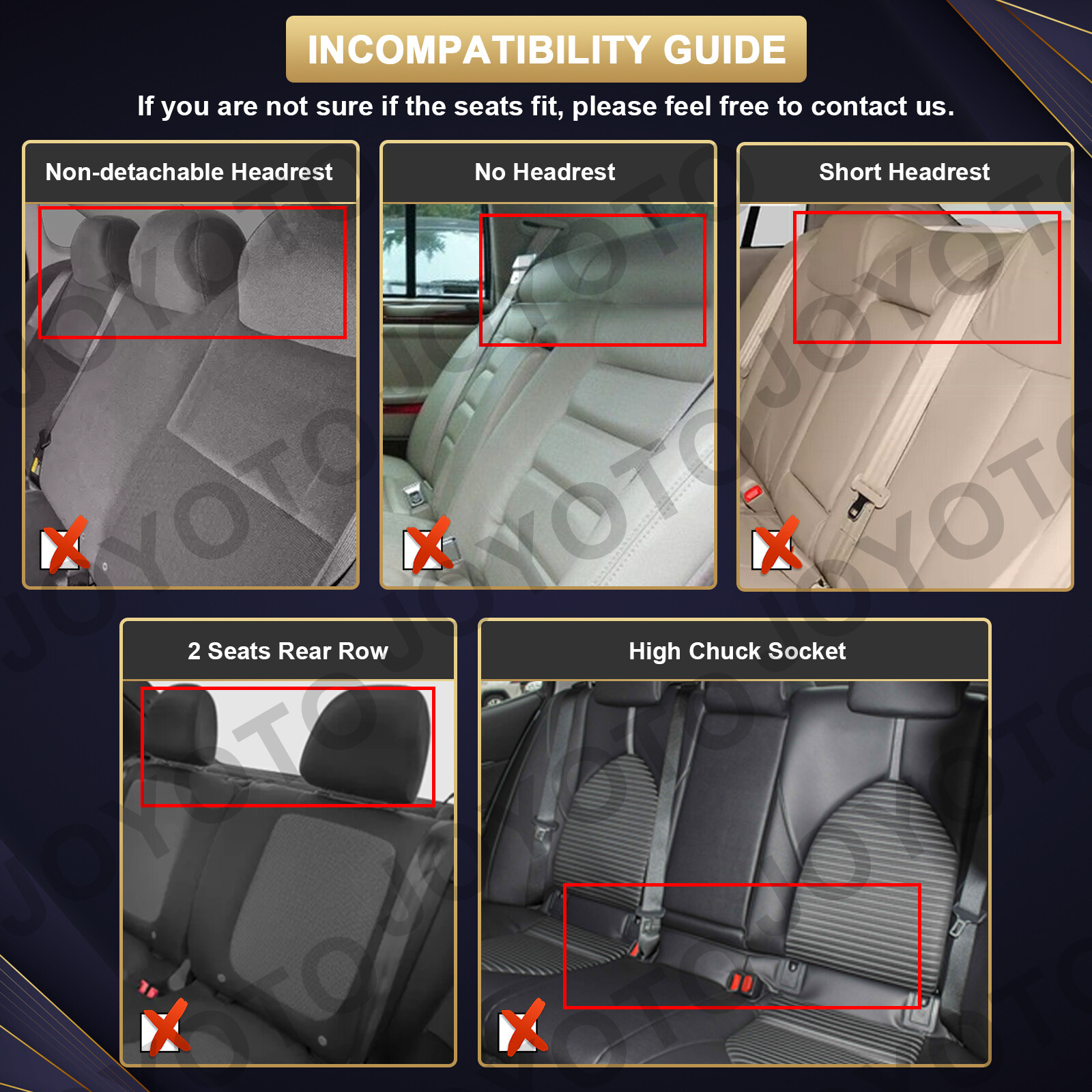 INCOMPATIBILITY GUIDE

If you are not sure if the seats fit, please feel free to contact us.

Non-detachable Headrest

No Headrest

Short Headrest

2 Seats Rear Row

High Chuck Socket

JOYOTO