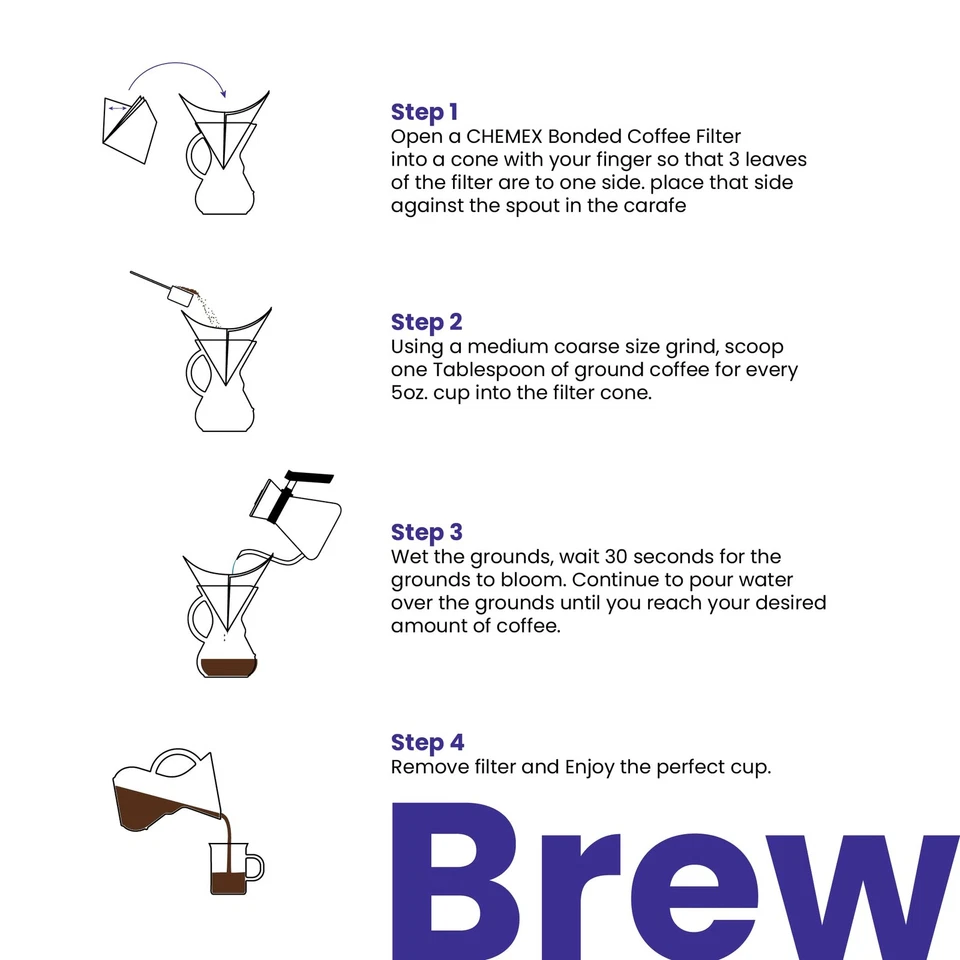 Step 1
Open a CHEMEX Bonded Coffee Filter into a cone with your finger so that 3 leaves of the filter are to one side. place that side against the spout in the carafe

Step 2
Using a medium coarse size grind, scoop one Tablespoon of ground coffee for every 5oz. cup into the filter cone.

Step 3
Wet the grounds, wait 30 seconds for the grounds to bloom. Continue to pour water over the grounds until you reach your desired amount of coffee.

Step 4
Remove filter and Enjoy the perfect cup.

Brew