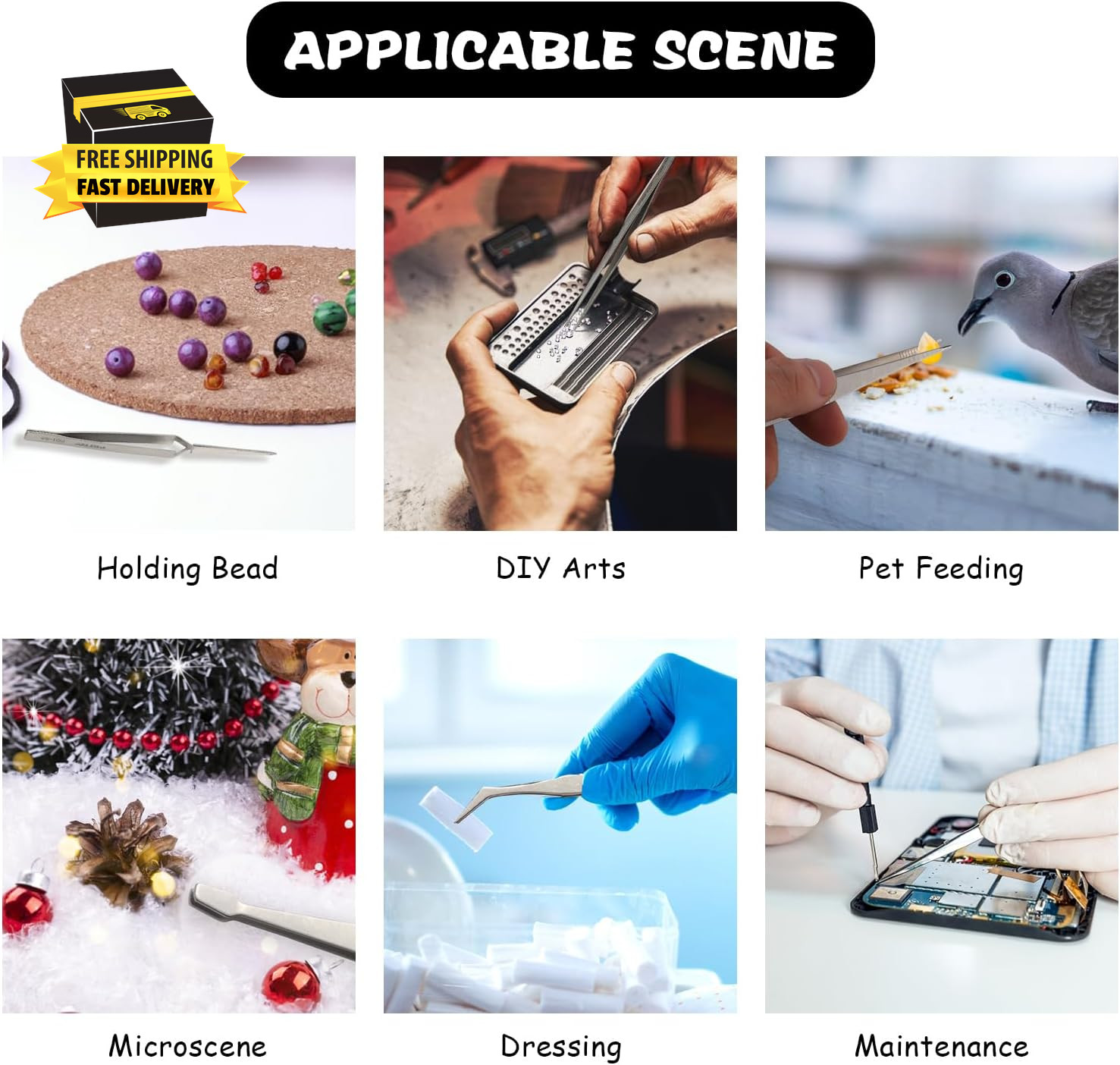 APPLICABLE SCENE

FREE SHIPPING
FAST DELIVERY

Holding Bead

DIY Arts

Pet Feeding

Microscene

Dressing

Maintenance