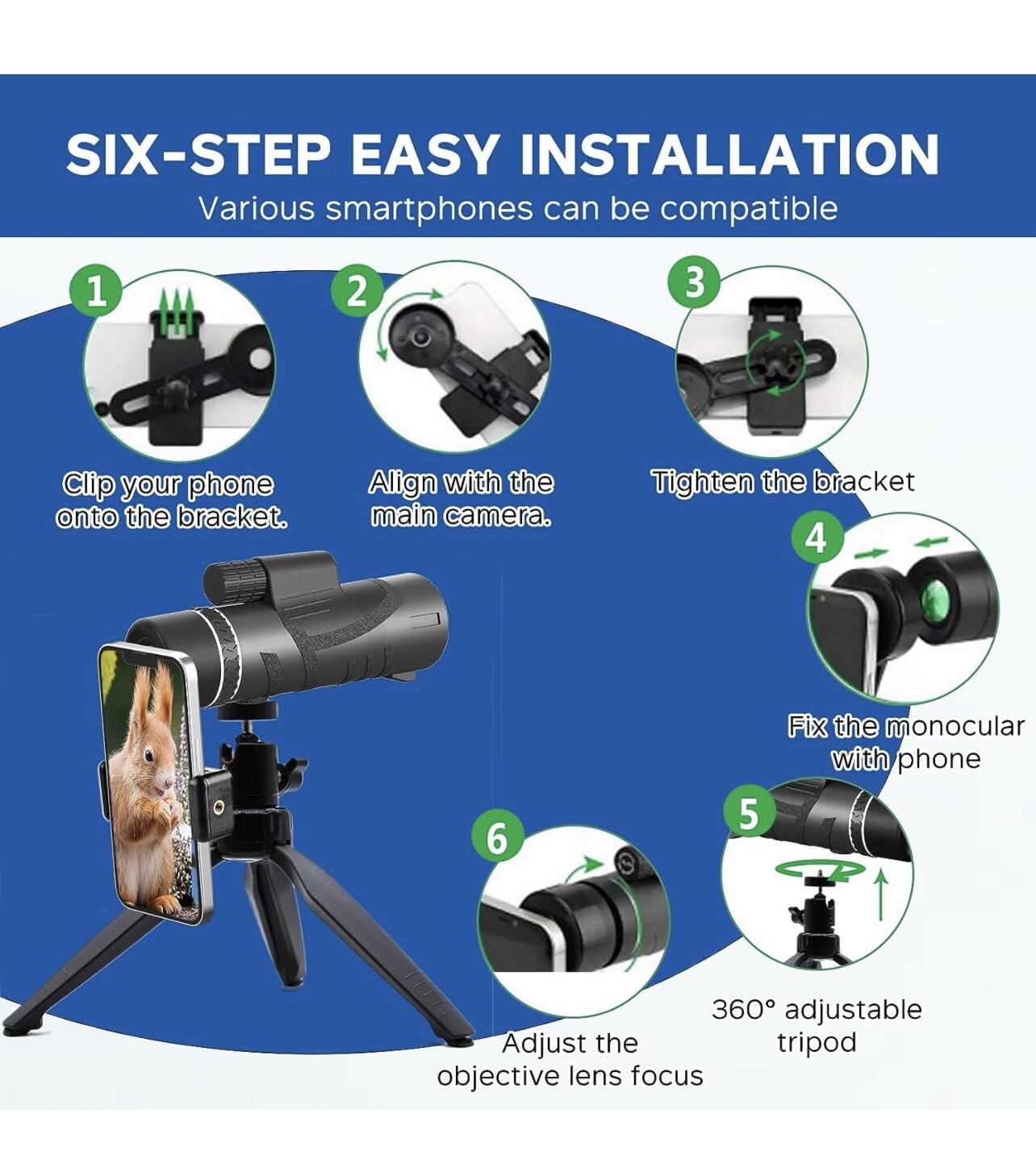 SIX-STEP EASY INSTALLATION
Various smartphones can be compatible

1
Clip your phone onto the bracket.

2
Align with the main camera.

3
Tighten the bracket

4
Fix the monocular with phone

5
360° adjustable tripod

6
Adjust the objective lens focus