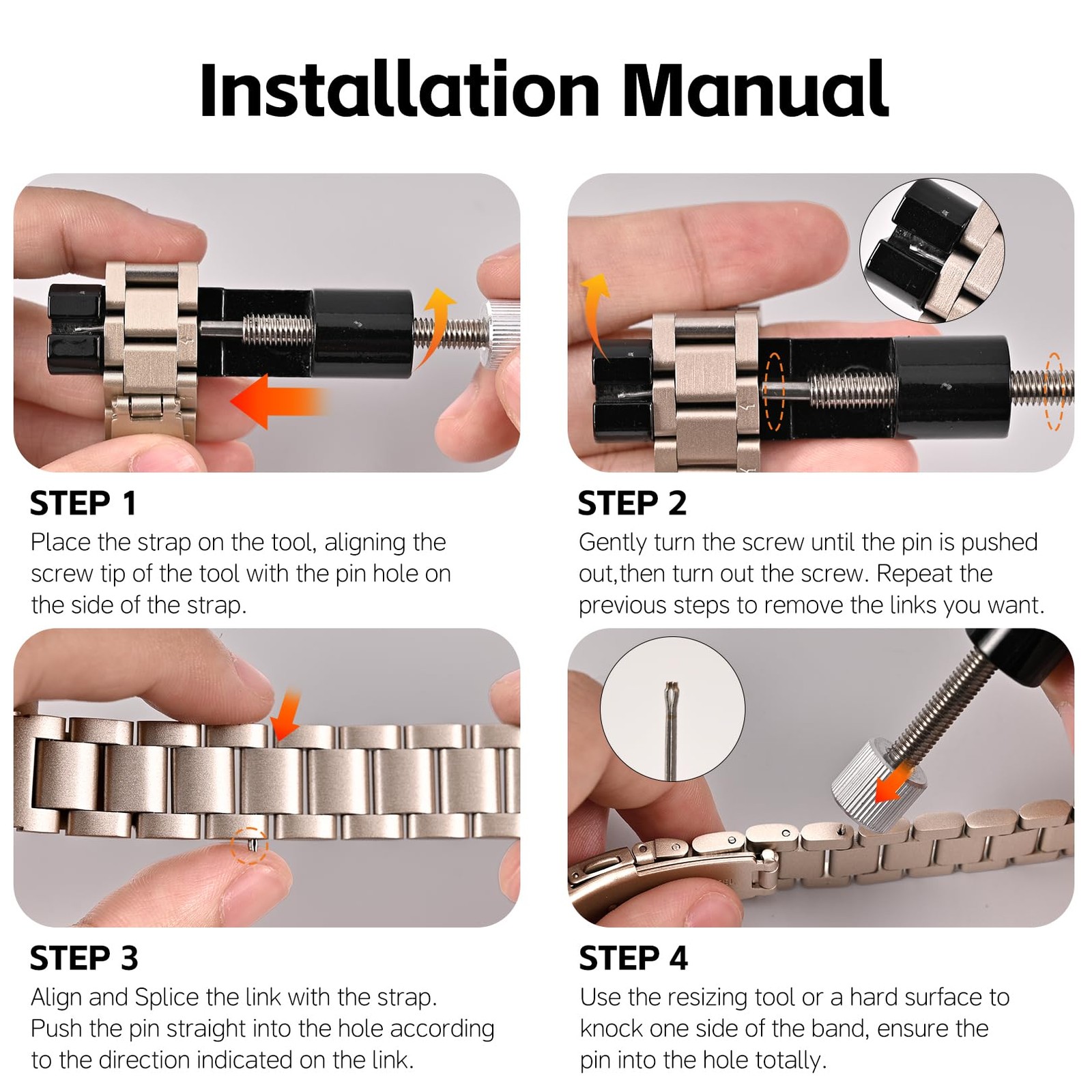 Installation Manual

STEP 1

Place the strap on the tool, aligning the screw tip of the tool with the pin hole on the side of the strap.

STEP 2

Gently turn the screw until the pin is pushed out,then turn out the screw. Repeat the previous steps to remove the links you want.

STEP 3

Align and Splice the link with the strap. Push the pin straight into the hole according to the direction indicated on the link.

STEP 4

Use the resizing tool or a hard surface to knock one side of the band, ensure the pin into the hole totally.