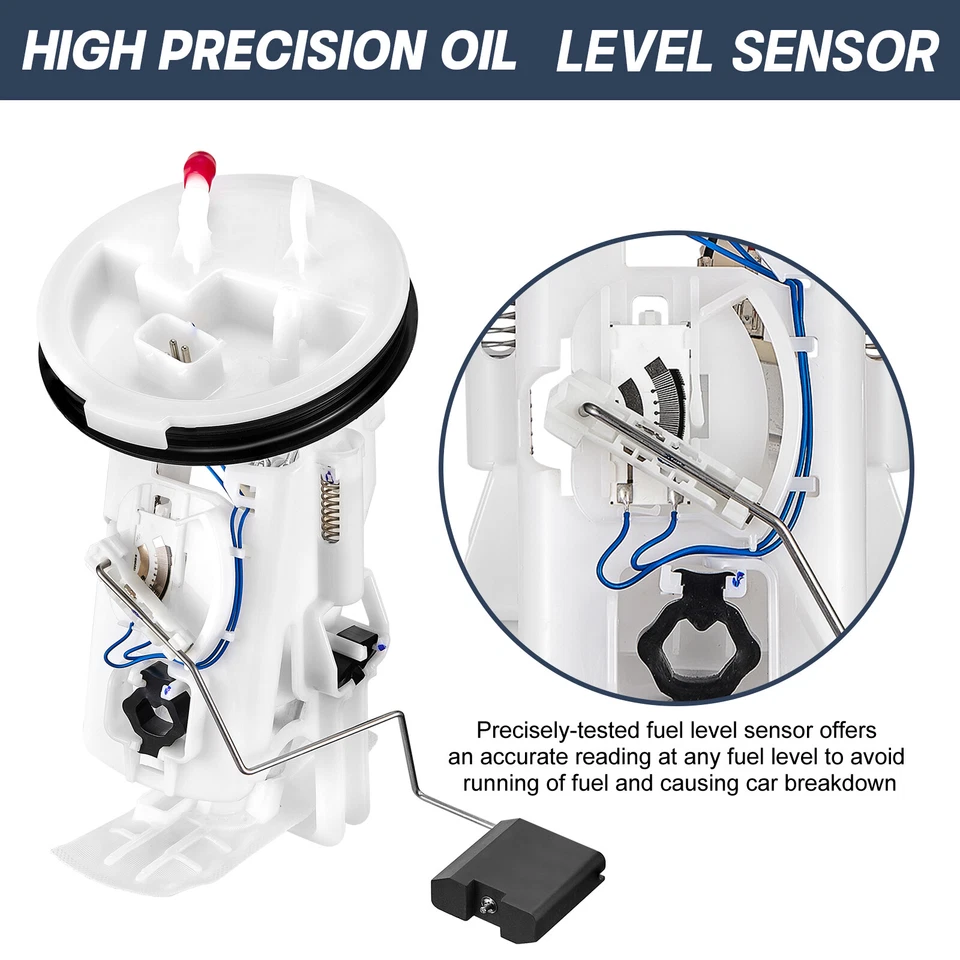 HIGH PRECISION OIL  LEVEL SENSOR

Precisely-tested fuel level sensor offers an accurate reading at any fuel level to avoid running of fuel and causing car breakdown